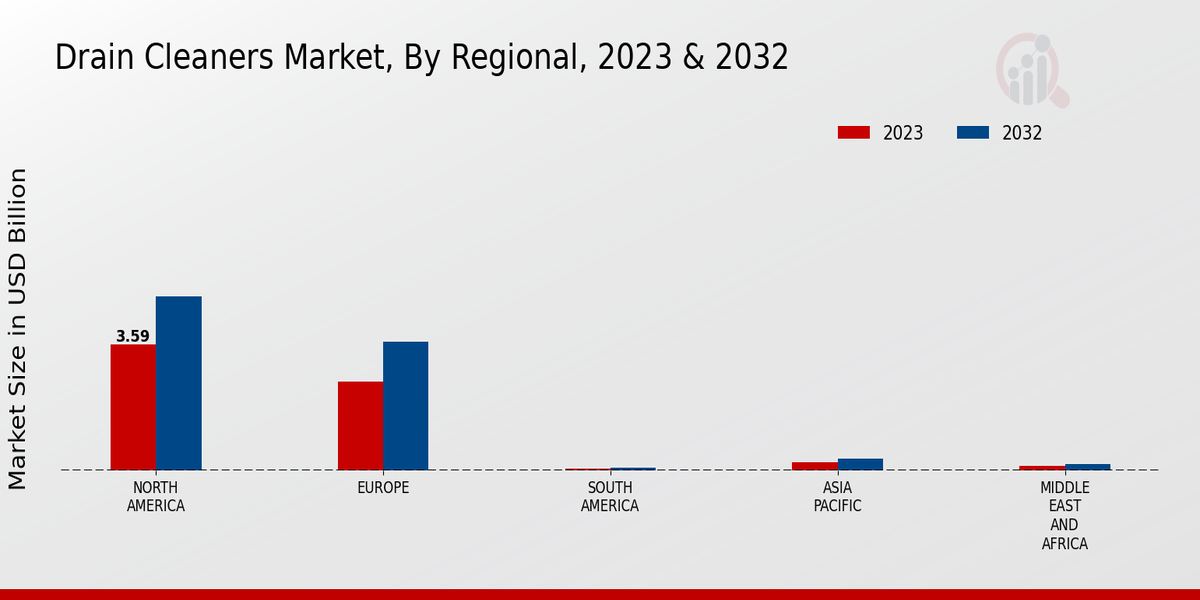 Drain Cleaners Market, By Regional, 2023 & 2032

2023
2032

Market Size in USD Billion

3.59

NORTH AMERICA
EUROPE
SOUTH AMERICA
ASIA PACIFIC
MIDDLE EAST AND AFRICA