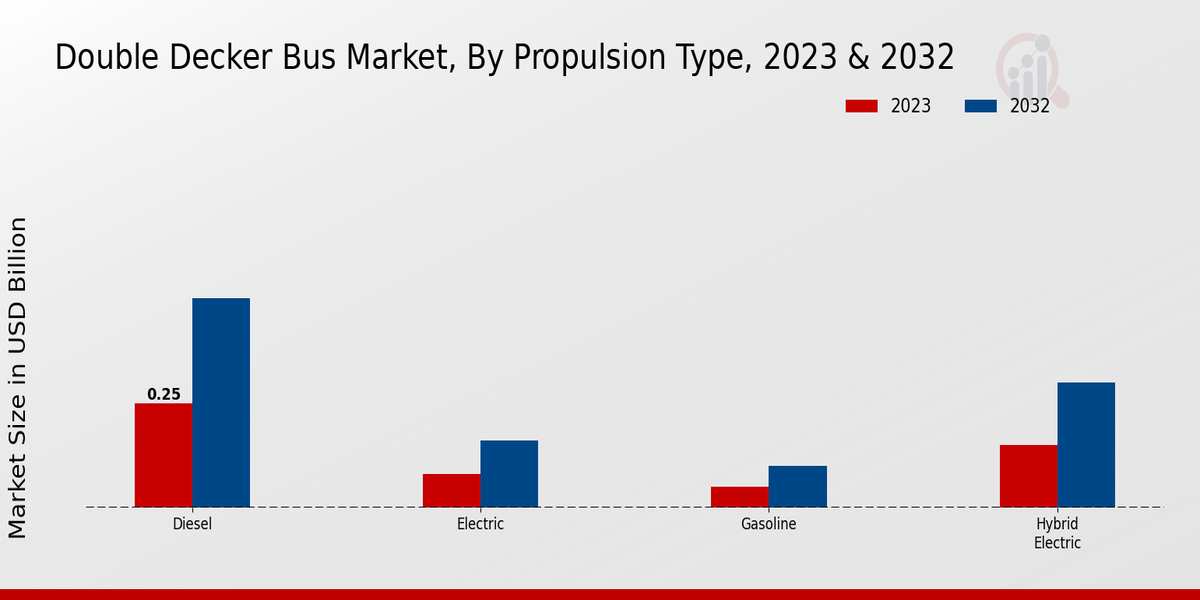 Double Decker Bus Market, By Propulsion Type, 2023 & 2032

2023
2032

Market Size in USD Billion

0.25

Diesel
Electric
Gasoline
Hybrid Electric