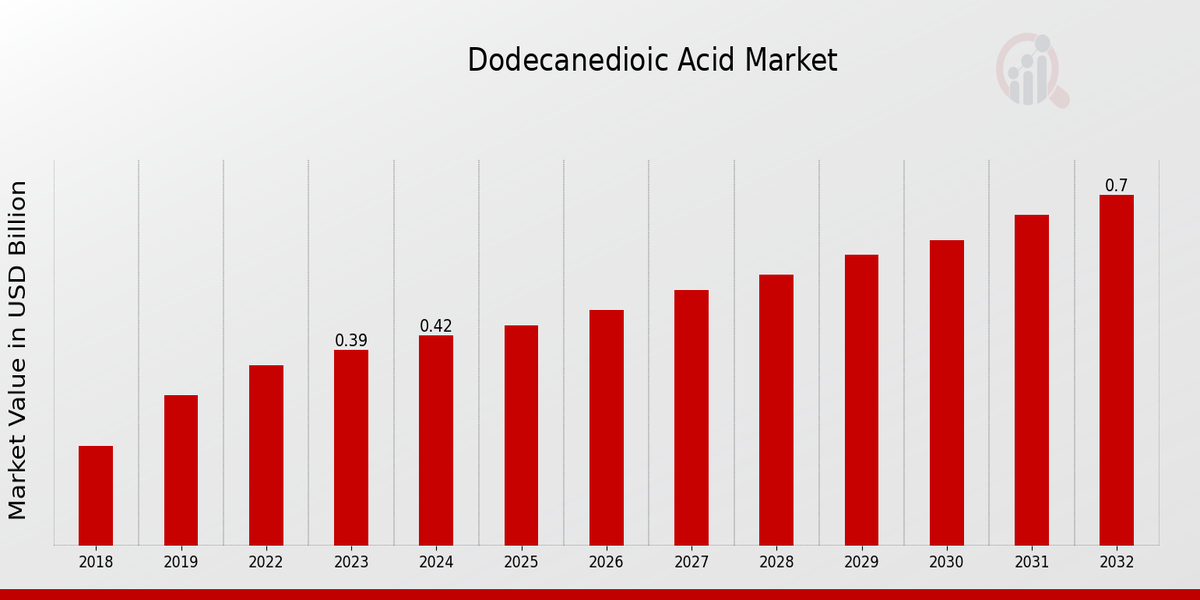 Dodecanedioic Acid Market

Market Value in USD Billion

0.39
0.42
0.7

2018
2019
2022
2023
2024
2025
2026
2027
2028
2029
2030
2031
2032