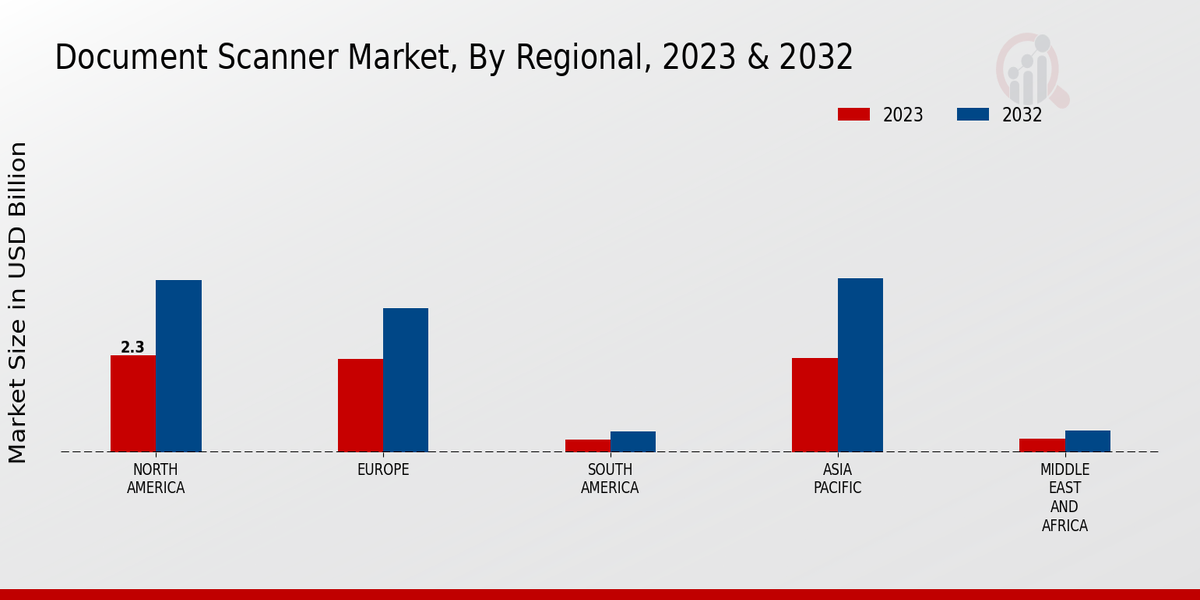 Document Scanner Market, By Regional, 2023 & 2032

2023 2032

Market Size in USD Billion

2.3

NORTH AMERICA

EUROPE

SOUTH AMERICA

ASIA PACIFIC

MIDDLE EAST AND AFRICA