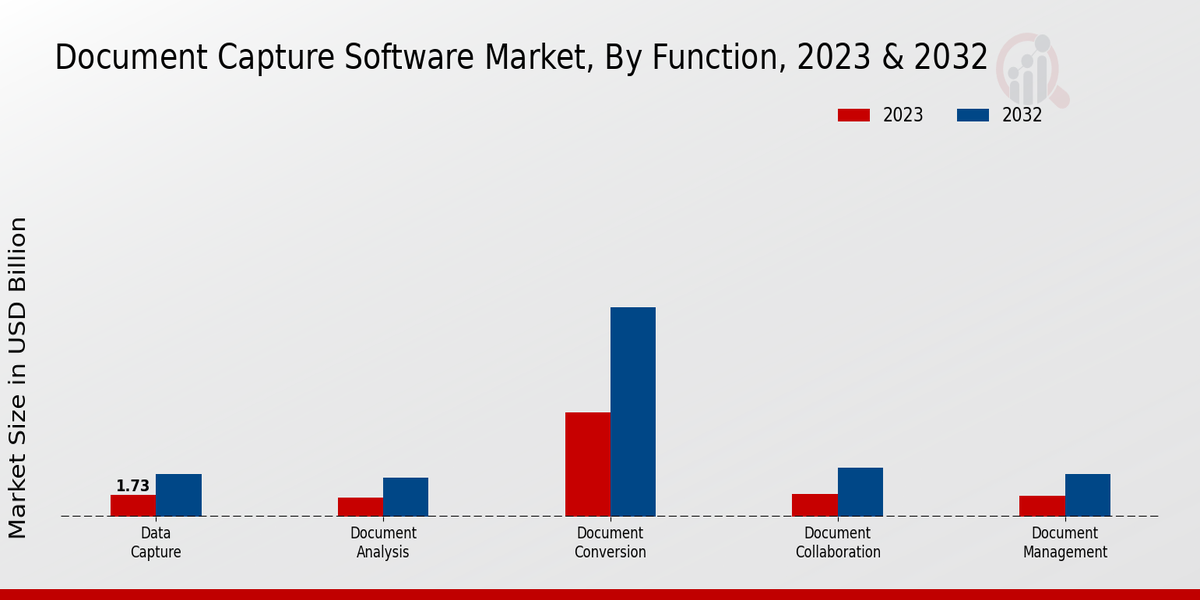 Document Capture Software Market, By Function, 2023 & 2032

2023
2032

Market Size in USD Billion

1.73

Data Capture

Document Analysis

Document Conversion

Document Collaboration

Document Management