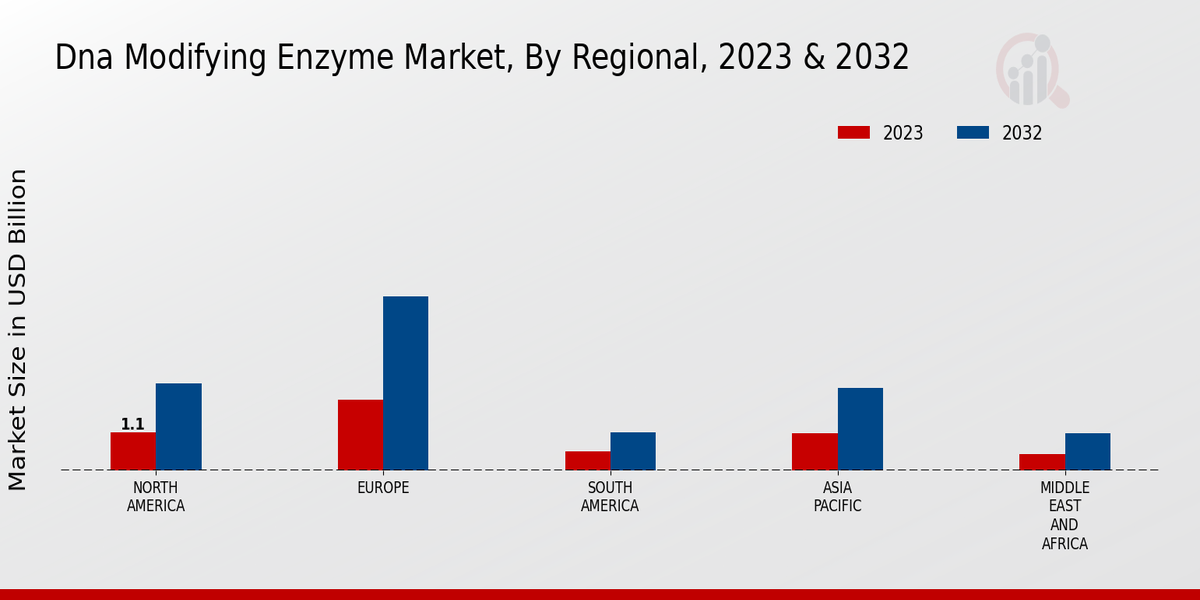 Dna Modifying Enzyme Market, By Regional, 2023 & 2032

2023
2032

Market Size in USD Billion

1.1

NORTH AMERICA
EUROPE
SOUTH AMERICA
ASIA PACIFIC
MIDDLE EAST AND AFRICA