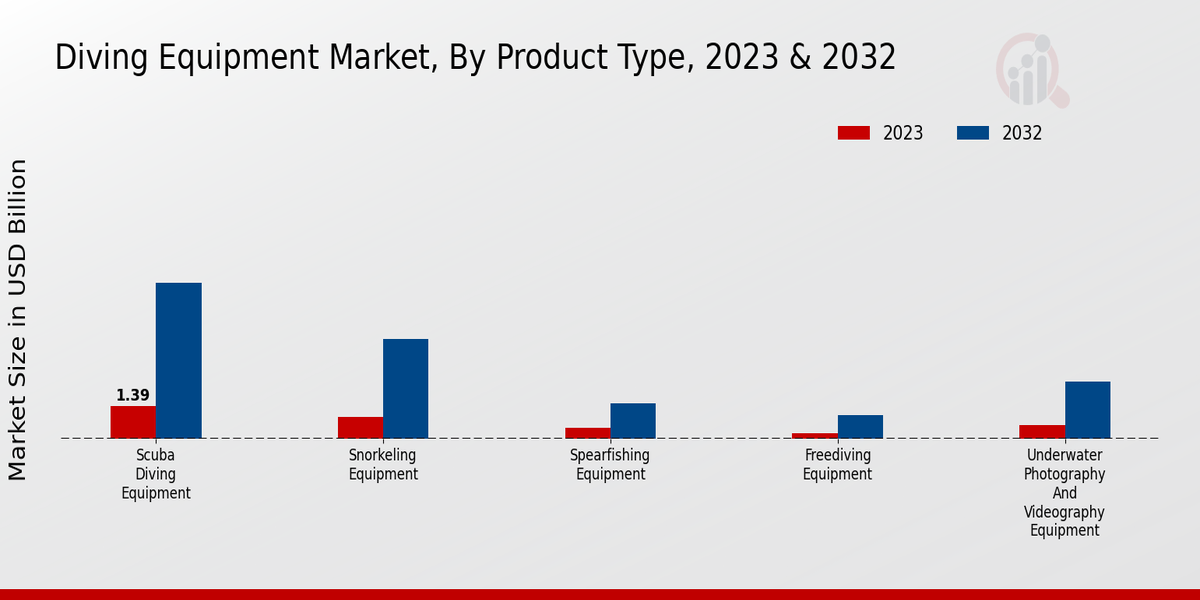 Diving Equipment Market, By Product Type, 2023 & 2032

2023
2032

Market Size in USD Billion

1.39

Scuba Diving Equipment

Snorkeling Equipment

Spearfishing Equipment

Freediving Equipment

Underwater Photography And Videography Equipment