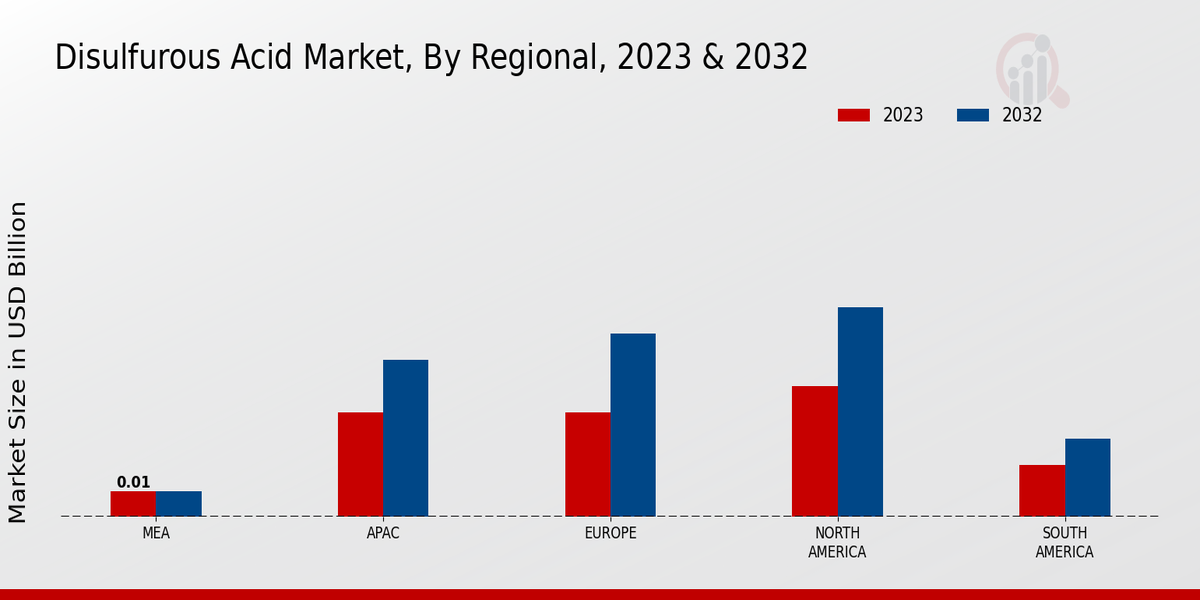 Disulfurous Acid Market, By Regional, 2023 & 2032

2023
2032

Market Size in USD Billion

0.01

MEA
APAC
EUROPE
NORTH AMERICA
SOUTH AMERICA