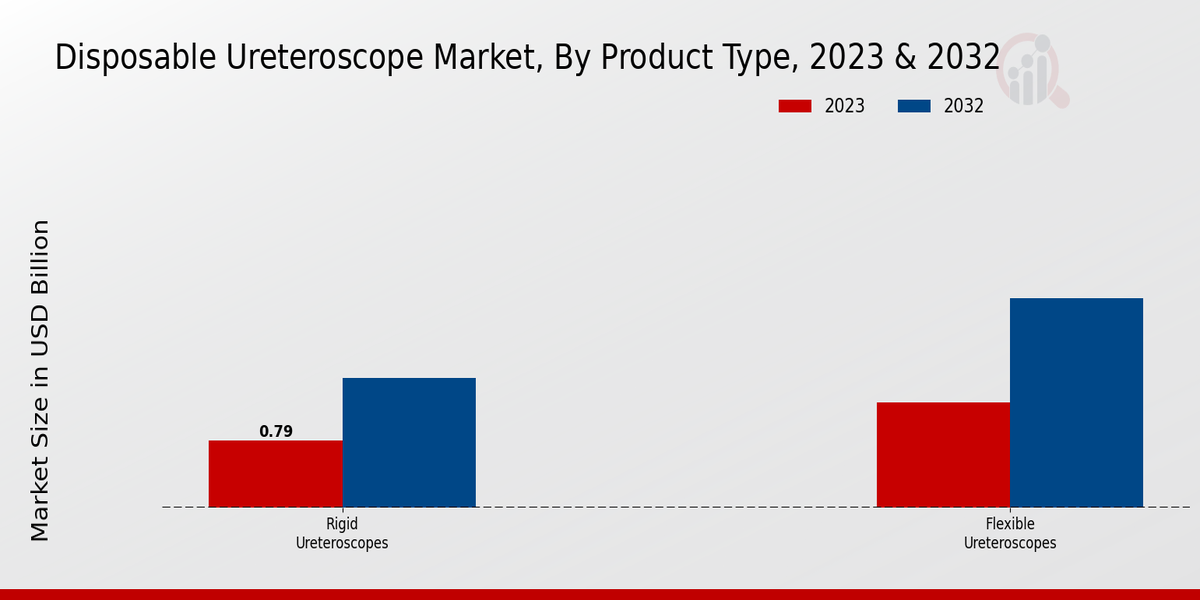 Disposable Ureteroscope Market, By Product Type, 2023 & 2032

2023
2032

Market Size in USD Billion

0.79

Rigid Ureteroscopes

Flexible Ureteroscopes