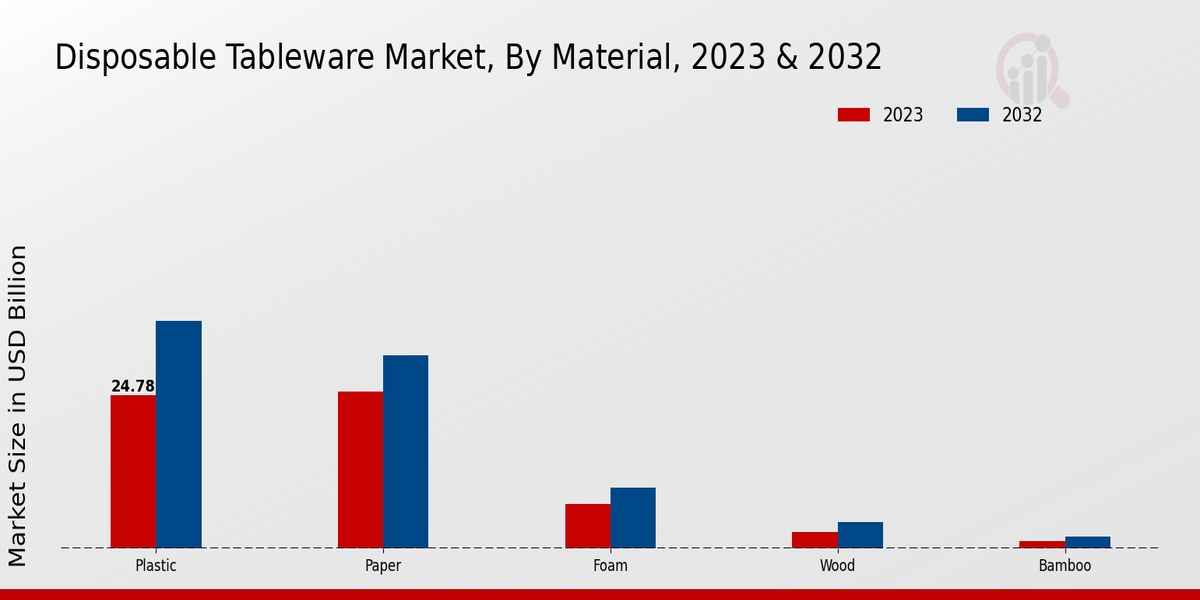 Disposable Tableware Market, By Material, 2023 & 2032

2023 2032

Market Size in USD Billion

24.78

Plastic Paper Foam Wood Bamboo