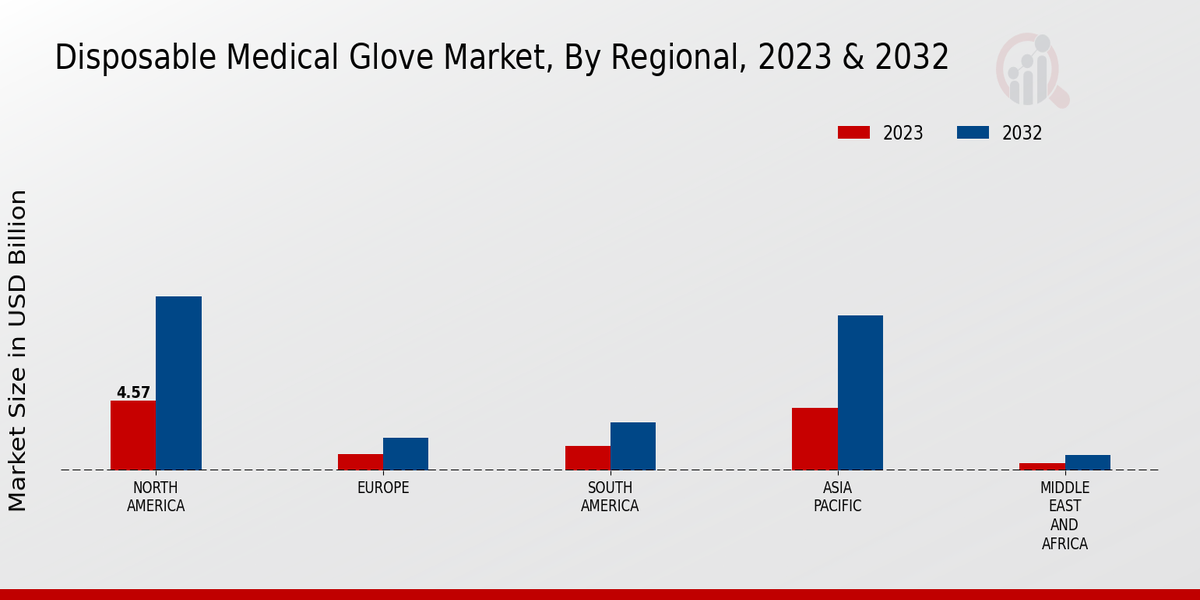 Disposable Medical Glove Market, By Regional, 2023 & 2032

2023
2032

Market Size in USD Billion

4.57

NORTH AMERICA
EUROPE
SOUTH AMERICA
ASIA PACIFIC
MIDDLE EAST AND AFRICA