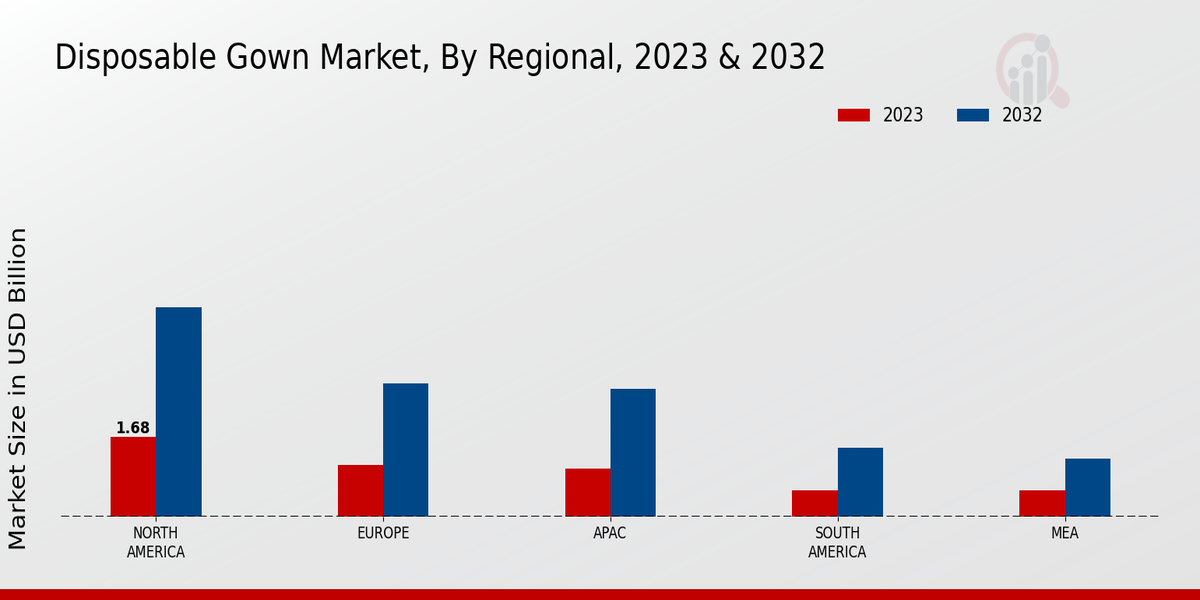 Disposable Gown Market, By Regional, 2023 & 2032

2023
2032

Market Size in USD Billion

1.68

NORTH AMERICA
EUROPE
APAC
SOUTH AMERICA
MEA