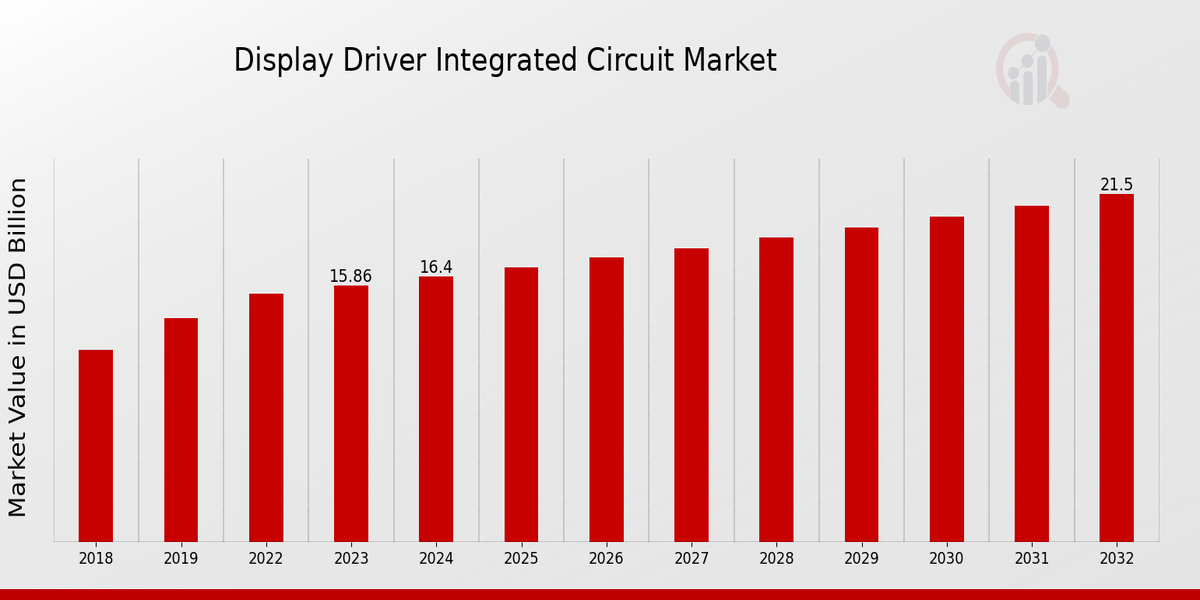 Display Driver Integrated Circuit Market

Market Value in USD Billion

15.86
16.4
21.5

2018
2019
2022
2023
2024
2025
2026
2027
2028
2029
2030
2031
2032