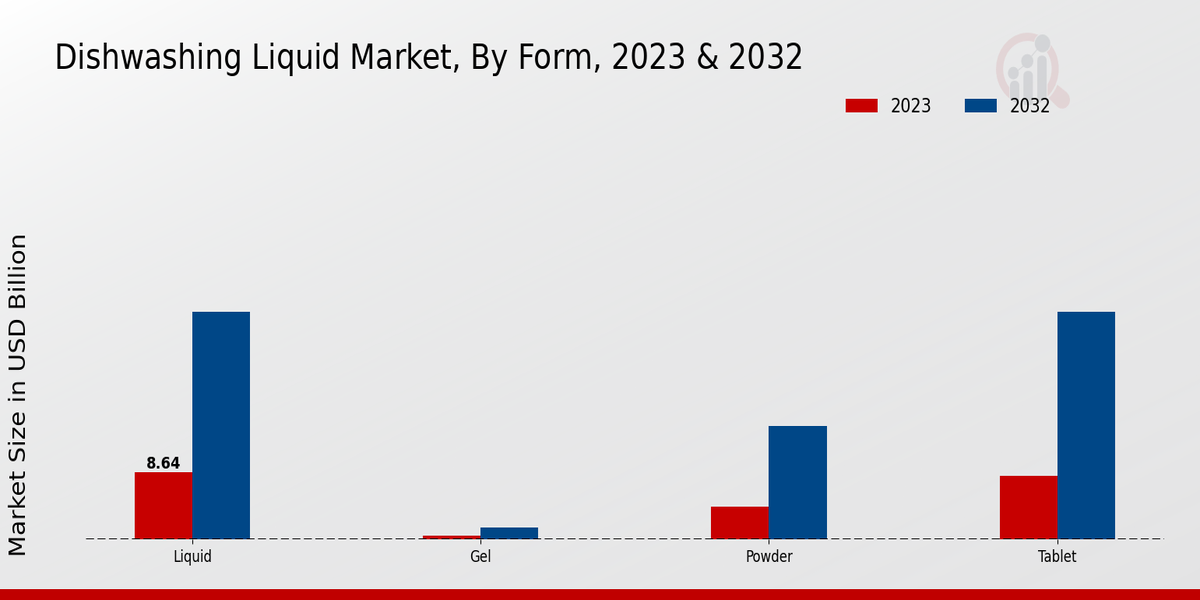 Dishwashing Liquid Market, By Form, 2023 & 2032

2023
2032

Market Size in USD Billion

8.64

Liquid
Gel
Powder
Tablet