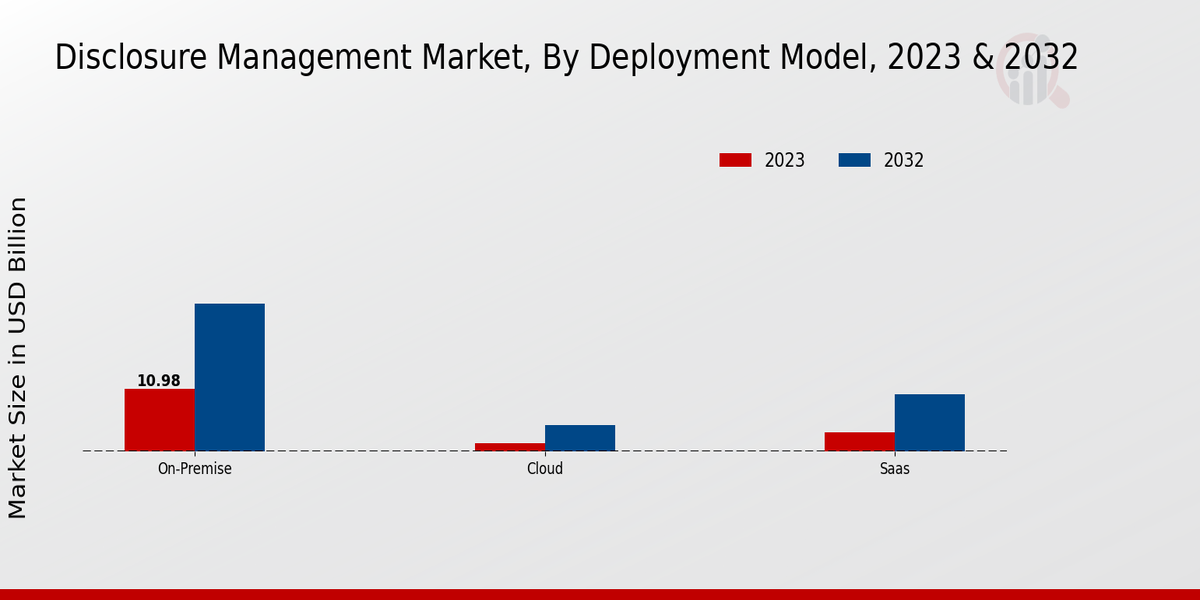 Disclosure Management Market, By Deployment Model, 2023 & 2032

2023
2032

Market Size in USD Billion

10.98

On-Premise
Cloud
Saas