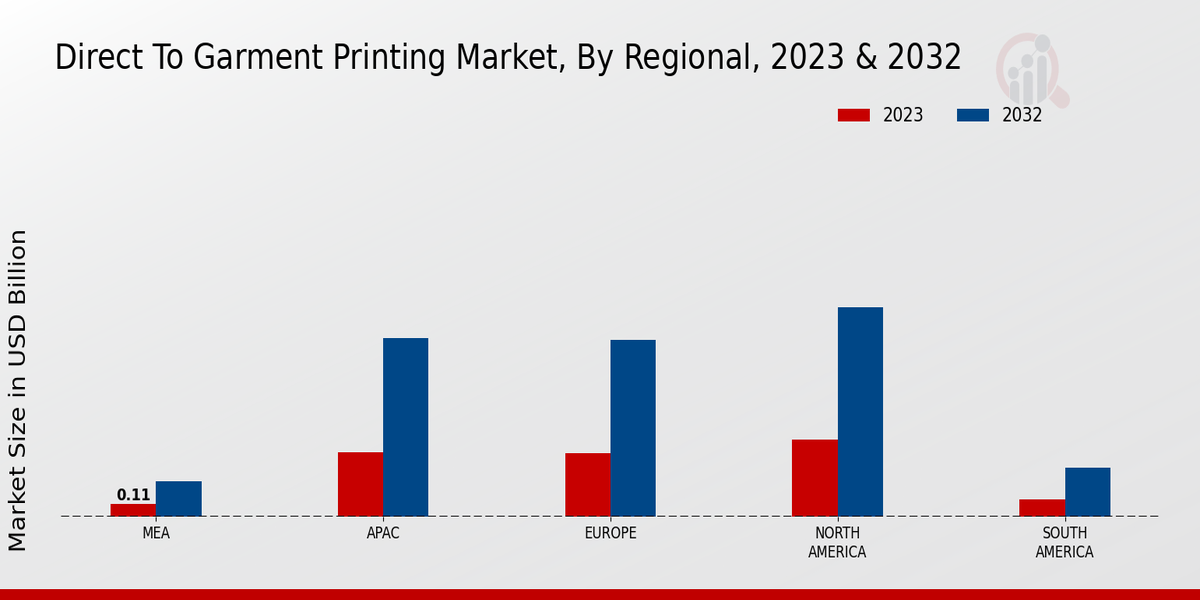 Direct To Garment Printing Market, By Regional, 2023 & 2032

2023
2032

Market Size in USD Billion

0.11

MEA
APAC
EUROPE
NORTH AMERICA
SOUTH AMERICA