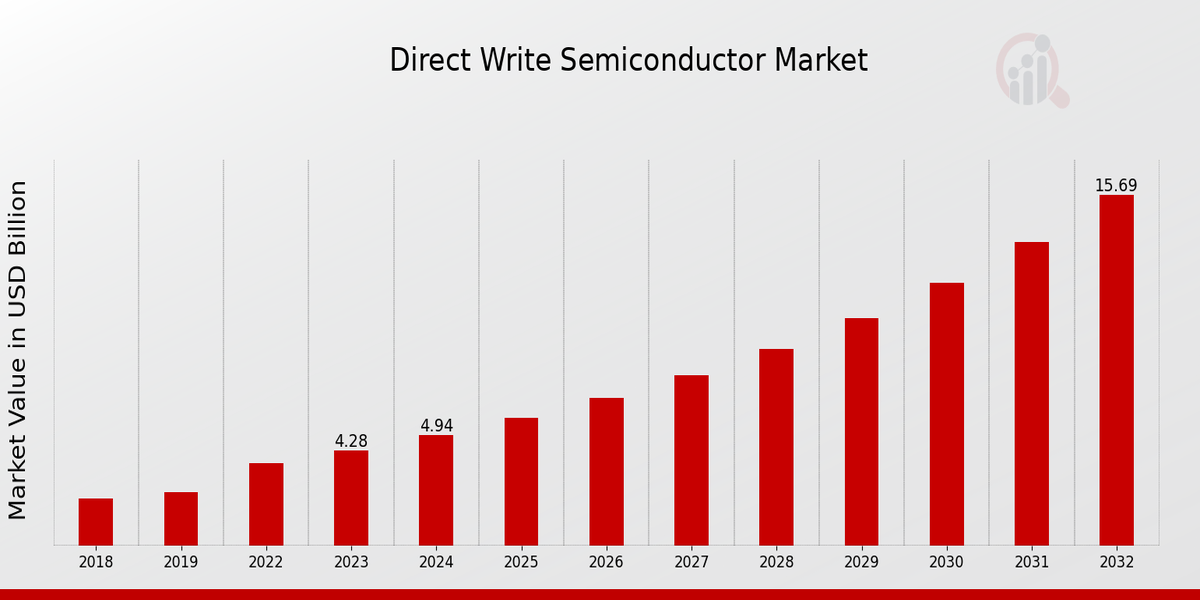 Direct Write Semiconductor Market

Market Value in USD Billion

4.28
4.94
15.69

2018
2019
2022
2023
2024
2025
2026
2027
2028
2029
2030
2031
2032