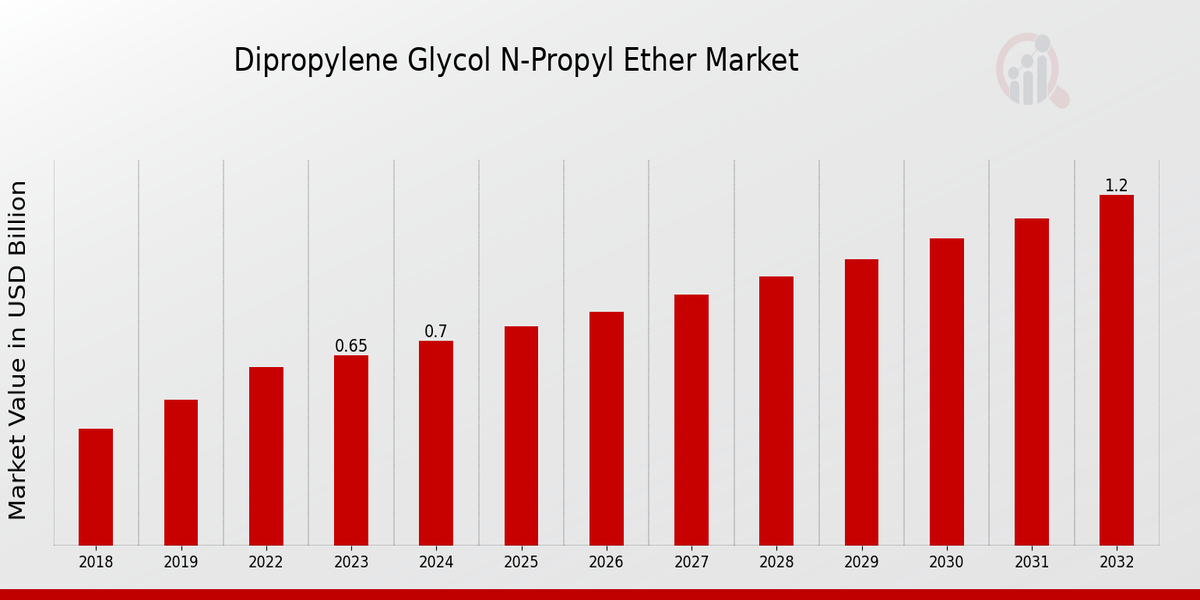 Dipropylene Glycol N-Propyl Ether Market

Market Value in USD Billion

0.65
0.7
1.2

2018
2019
2022
2023
2024
2025
2026
2027
2028
2029
2030
2031
2032