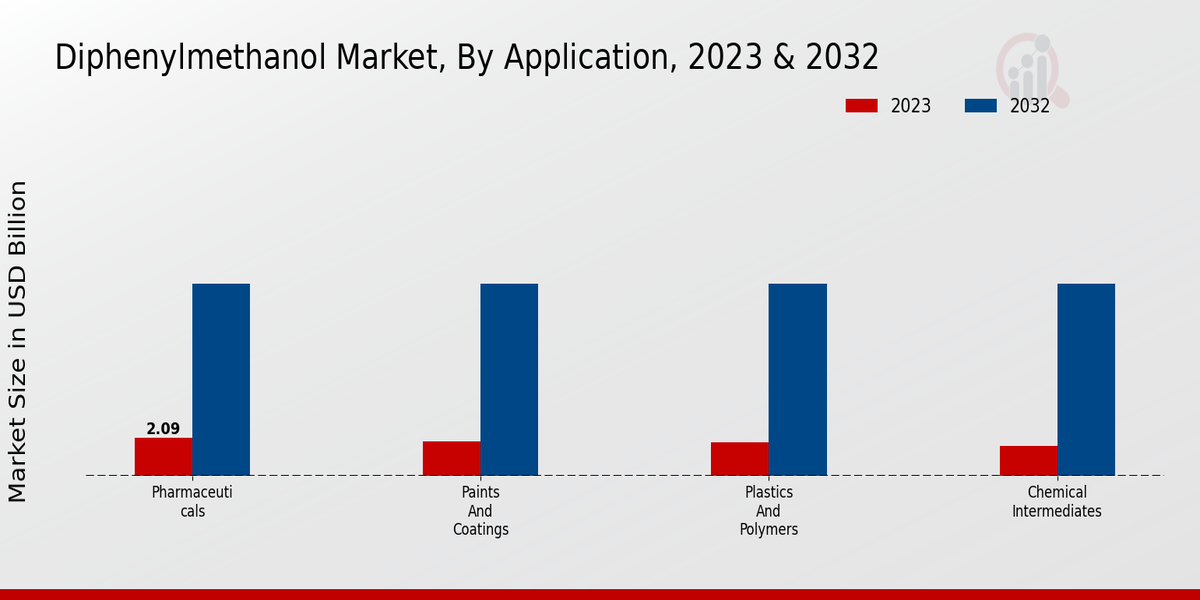 Diphenylmethanol Market, By Application, 2023 & 2032

2023
2032

Market Size in USD Billion

2.09

Pharmaceuti cals

Paints And Coatings

Plastics And Polymers

Chemical Intermediates