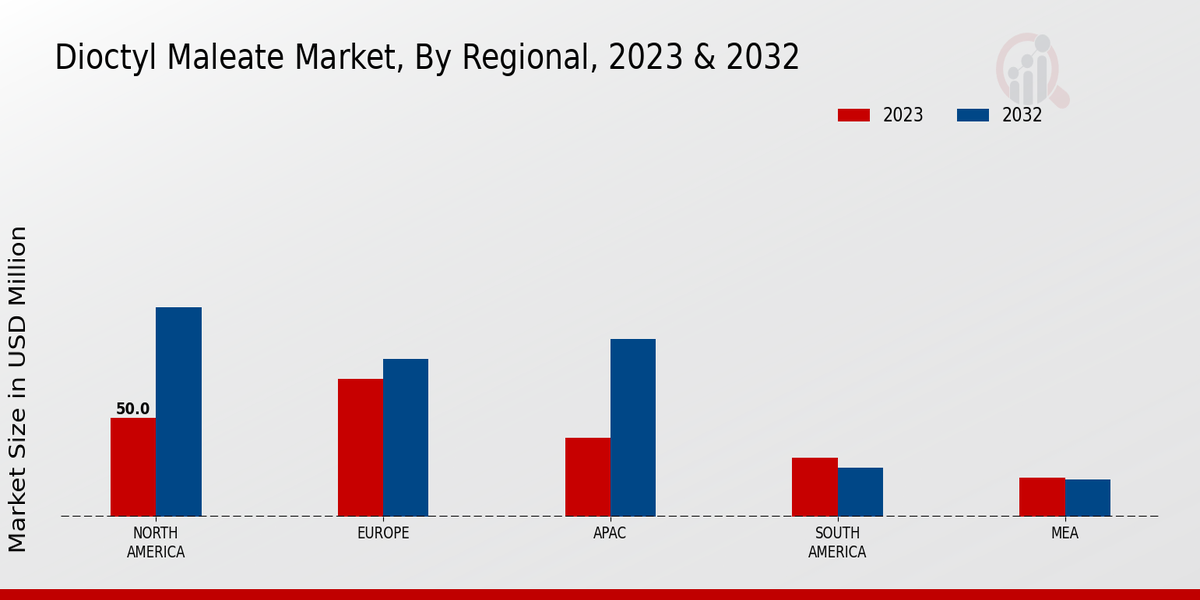 Dioctyl Maleate Market, By Regional, 2023 & 2032

2023
2032

Market Size in USD Million

50.0

NORTH AMERICA
EUROPE
APAC
SOUTH AMERICA
MEA