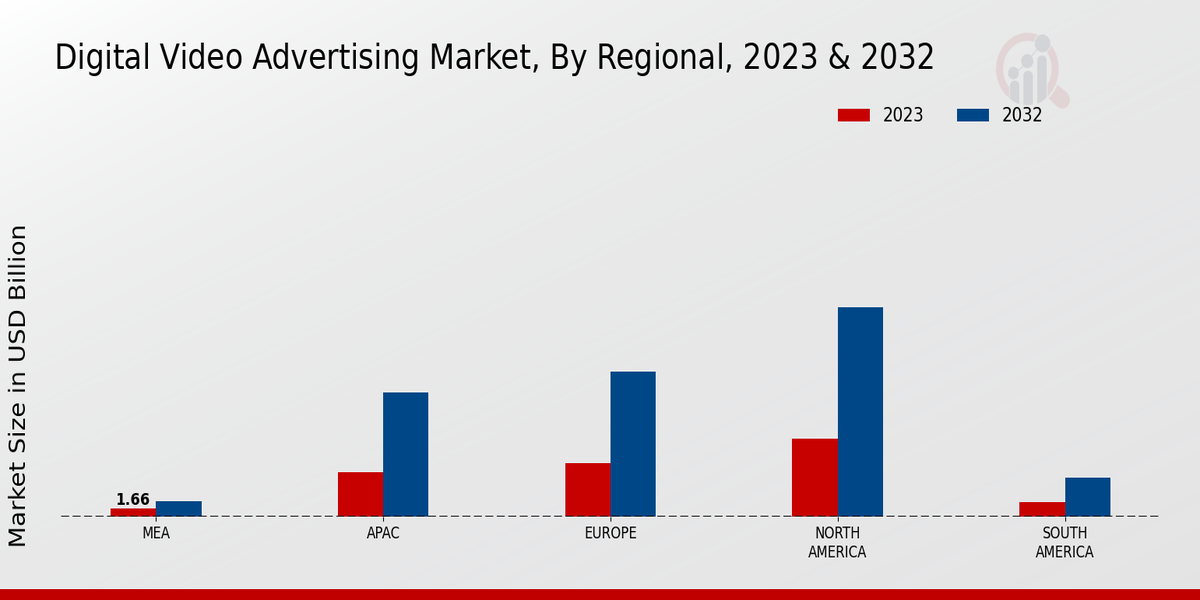 Digital Video Advertising Market, By Regional, 2023 & 2032

2023
2032

Market Size in USD Billion

1.66

MEA
APAC
EUROPE
NORTH AMERICA
SOUTH AMERICA