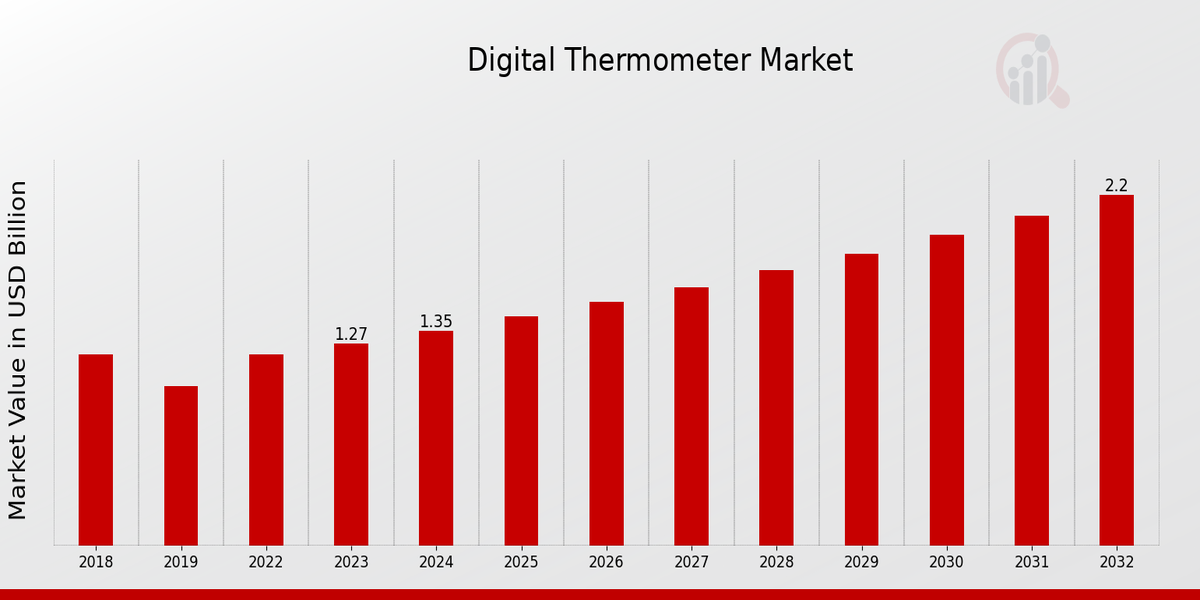 Digital Thermometer Market

Market Value in USD Billion

1.27
1.35
2.2

2018
2019
2022
2023
2024
2025
2026
2027
2028
2029
2030
2031
2032