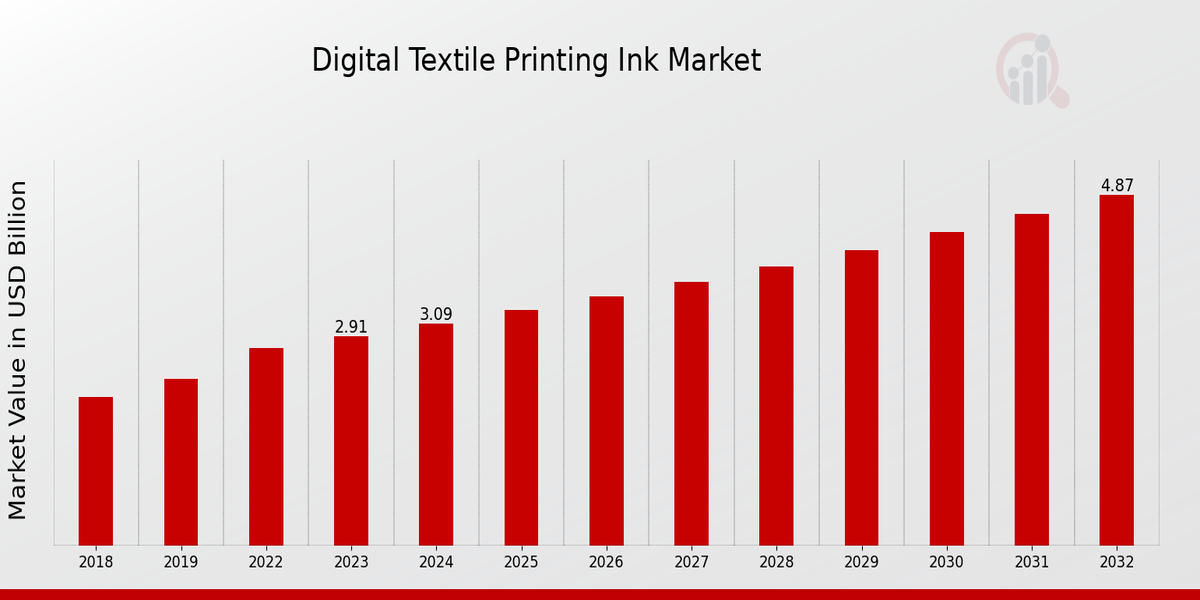 Digital Textile Printing Ink Market

Market Value in USD Billion

2.91
3.09
4.87

2018
2019
2022
2023
2024
2025
2026
2027
2028
2029
2030
2031
2032