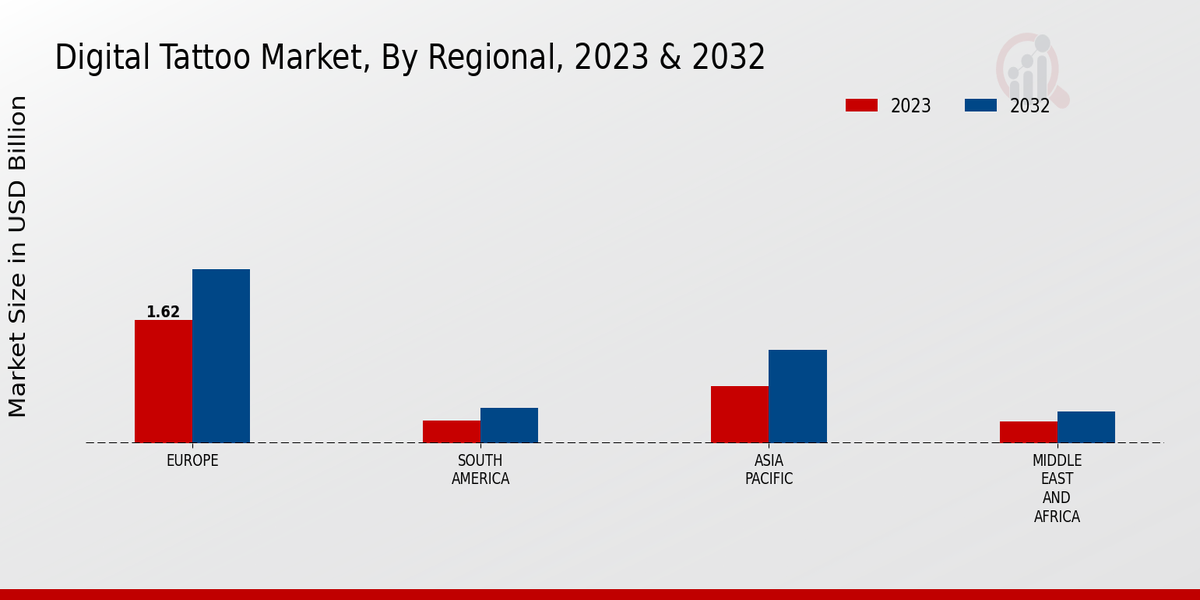 Digital Tattoo Market, By Regional, 2023 & 2032

2023
2032

Market Size in USD Billion

1.62

EUROPE

SOUTH AMERICA

ASIA PACIFIC

MIDDLE EAST AND AFRICA