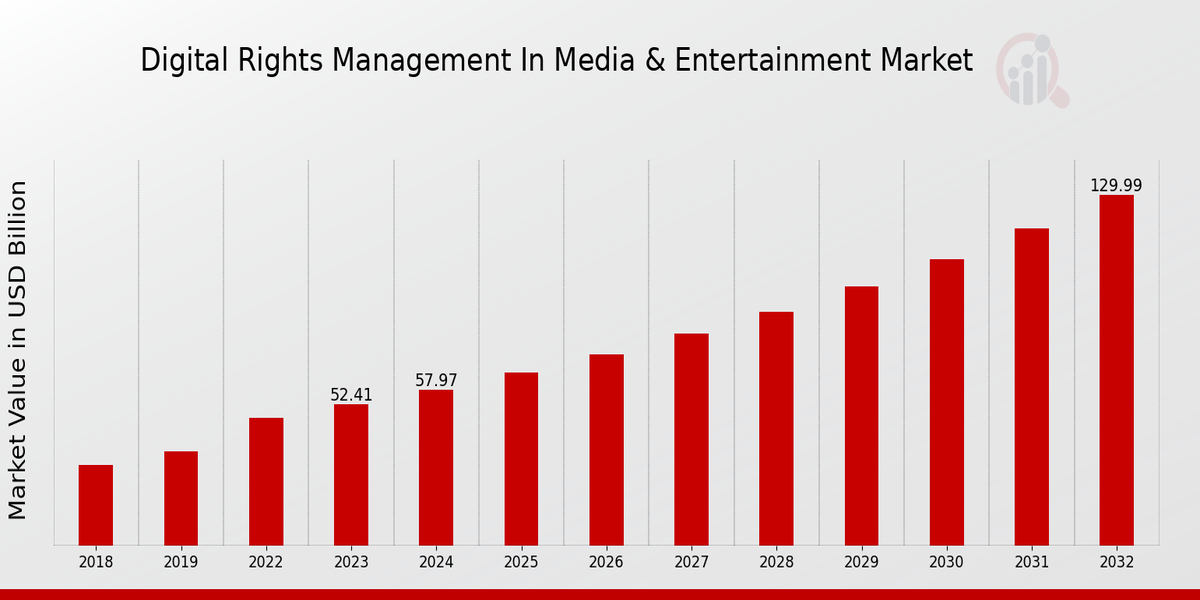 Digital Rights Management In Media & Entertainment Market

Market Value in USD Billion

52.41
57.97
129.99

2018
2019
2022
2023
2024
2025
2026
2027
2028
2029
2030
2031
2032