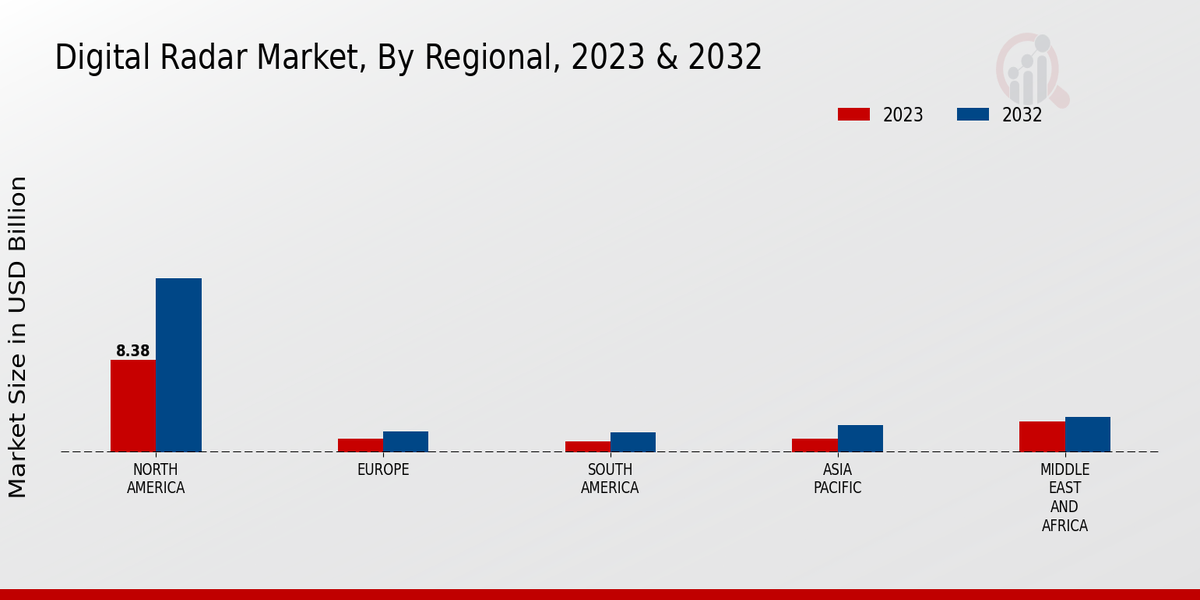 Digital Radar Market, By Regional, 2023 & 2032

2023 2032

Market Size in USD Billion

8.38

NORTH AMERICA

EUROPE

SOUTH AMERICA

ASIA PACIFIC

MIDDLE EAST AND AFRICA