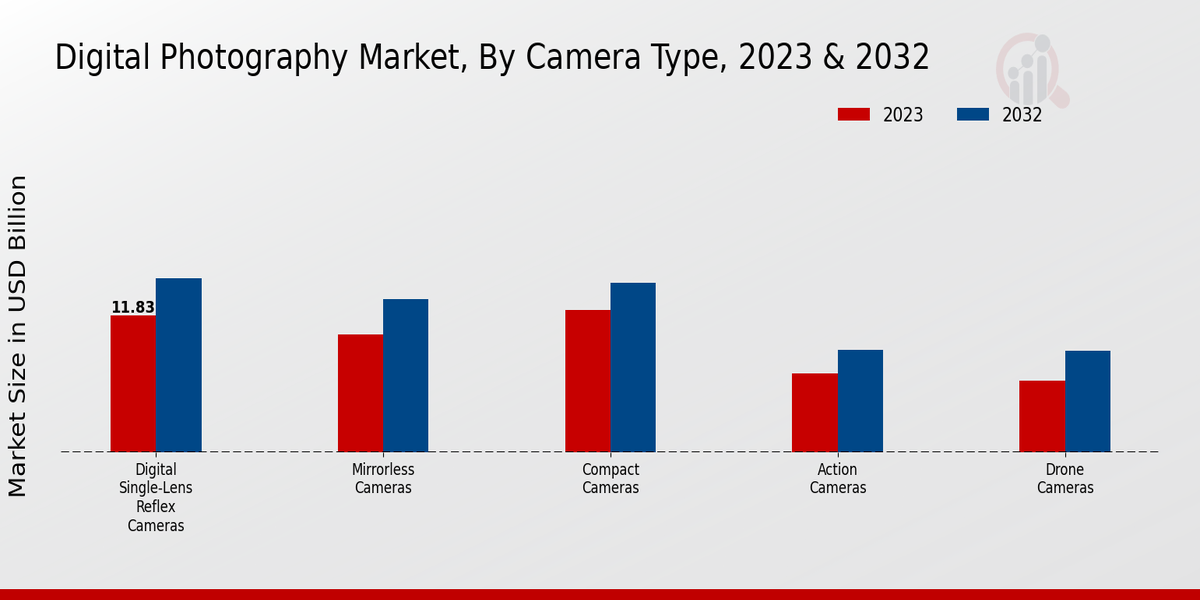 Digital Photography Market, By Camera Type, 2023 & 2032

2023
2032

Market Size in USD Billion

11.83

Digital Single-Lens Reflex Cameras

Mirrorless Cameras

Compact Cameras

Action Cameras

Drone Cameras