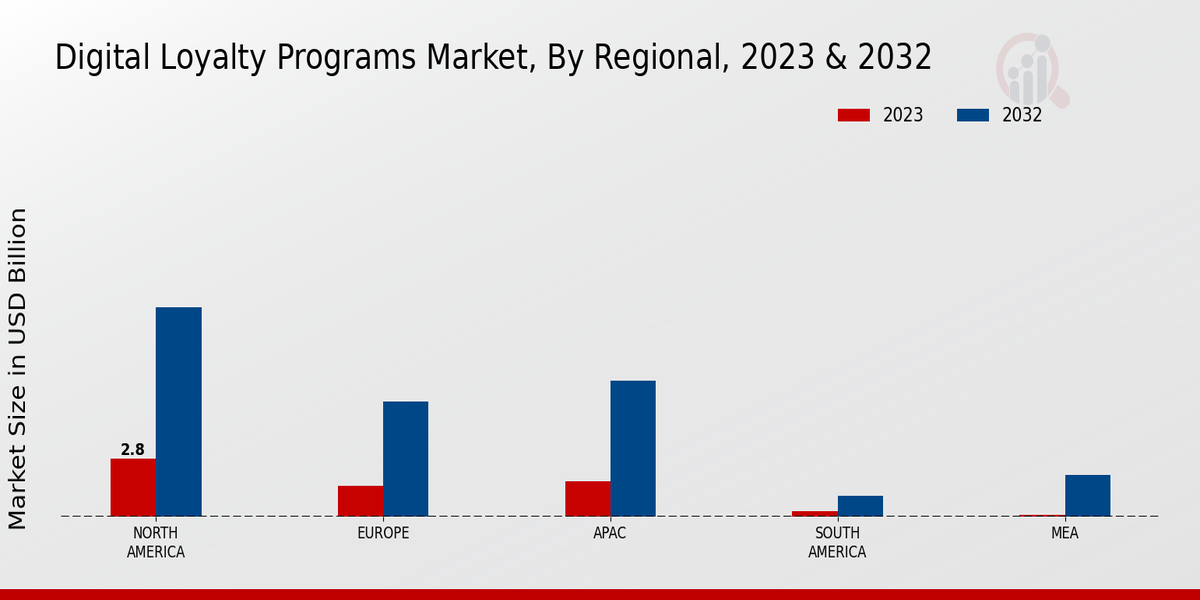 Digital Loyalty Programs Market, By Regional, 2023 & 2032

2023
2032

Market Size in USD Billion

2.8

NORTH AMERICA
EUROPE
APAC
SOUTH AMERICA
MEA