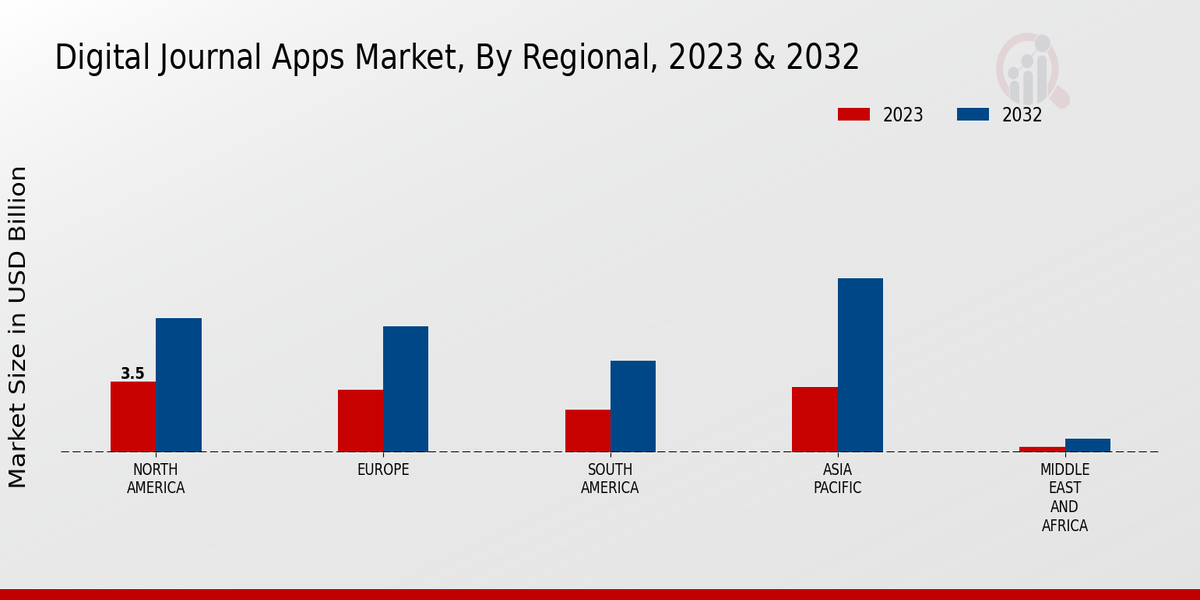 Digital Journal Apps Market, By Regional, 2023 & 2032

2023
2032

Market Size in USD Billion

3.5

NORTH AMERICA
EUROPE
SOUTH AMERICA
ASIA PACIFIC
MIDDLE EAST AND AFRICA