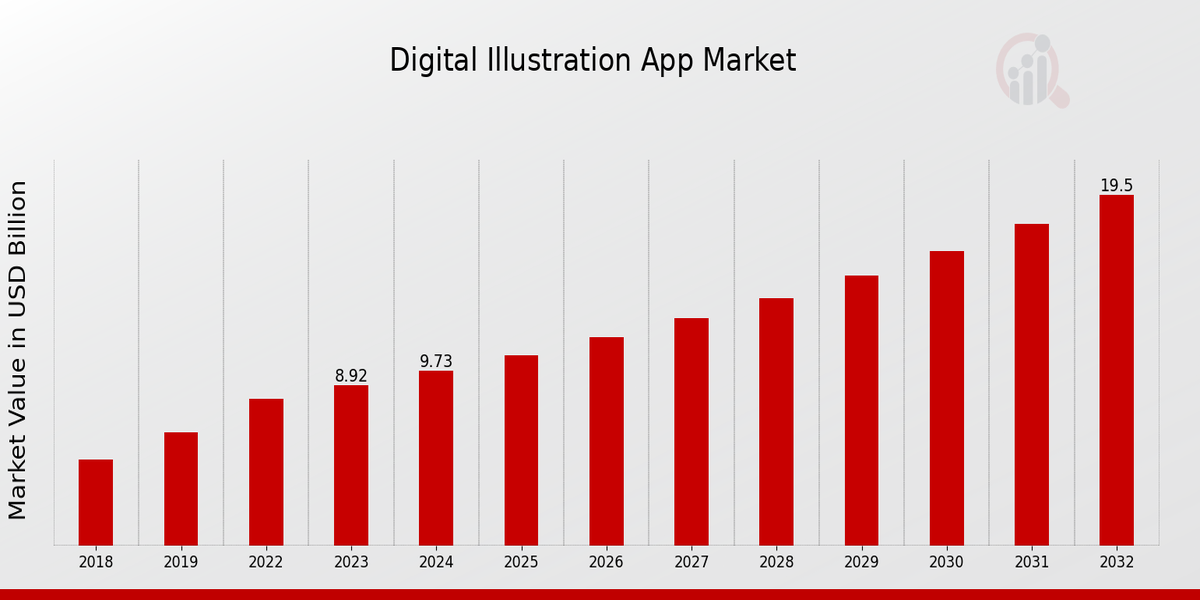 Digital Illustration App Market

Market Value in USD Billion

8.92
9.73
19.5

2018
2019
2022
2023
2024
2025
2026
2027
2028
2029
2030
2031
2032