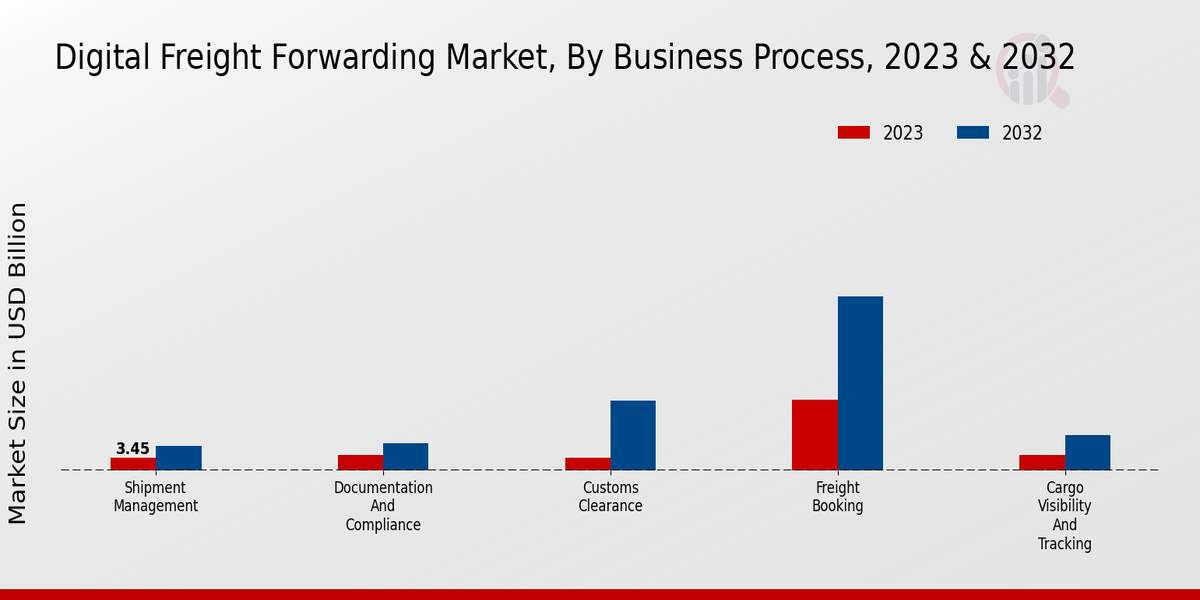 Digital Freight Forwarding Market, By Business Process, 2023 & 2032

2023
2032

Market Size in USD Billion

3.45

Shipment Management
Documentation And Compliance
Customs Clearance
Freight Booking
Cargo Visibility And Tracking