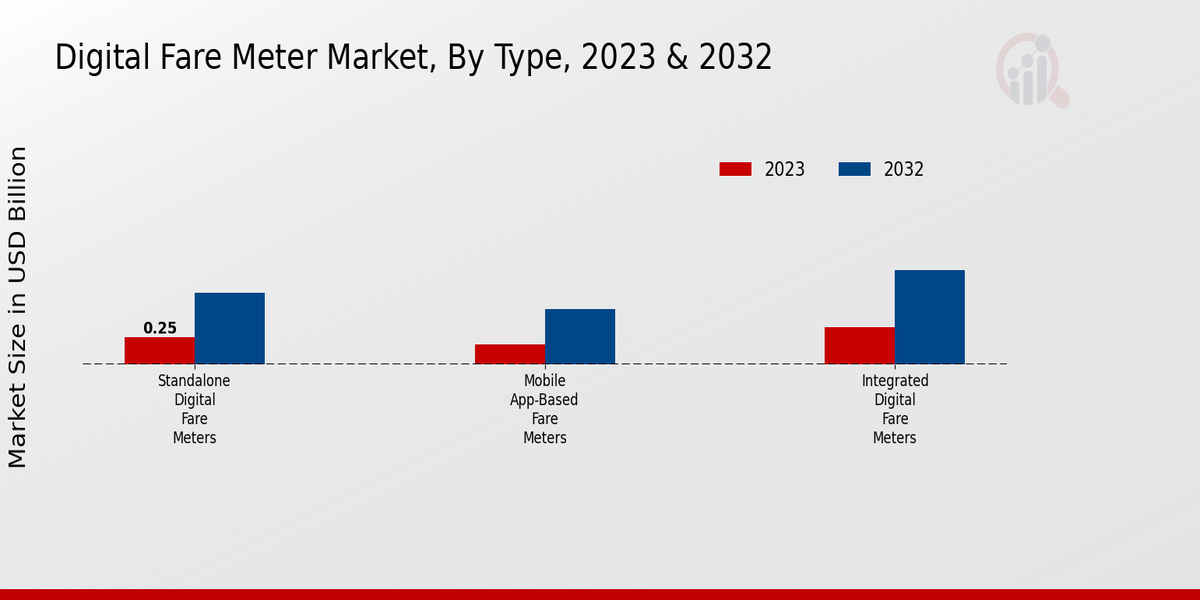 Digital Fare Meter Market, By Type, 2023 & 2032

2023 2032

Market Size in USD Billion

0.25

Standalone Digital Fare Meters

Mobile App-Based Fare Meters

Integrated Digital Fare Meters