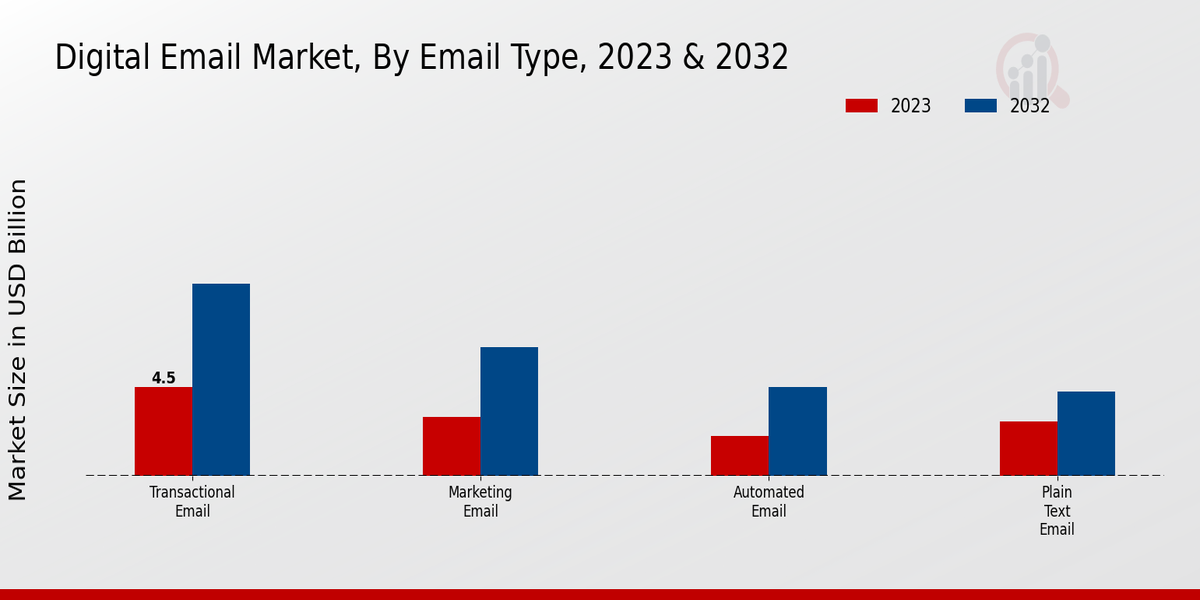 Digital Email Market, By Email Type, 2023 & 2032

2023 2032

Market Size in USD Billion

4.5

Transactional Email

Marketing Email

Automated Email

Plain Text Email