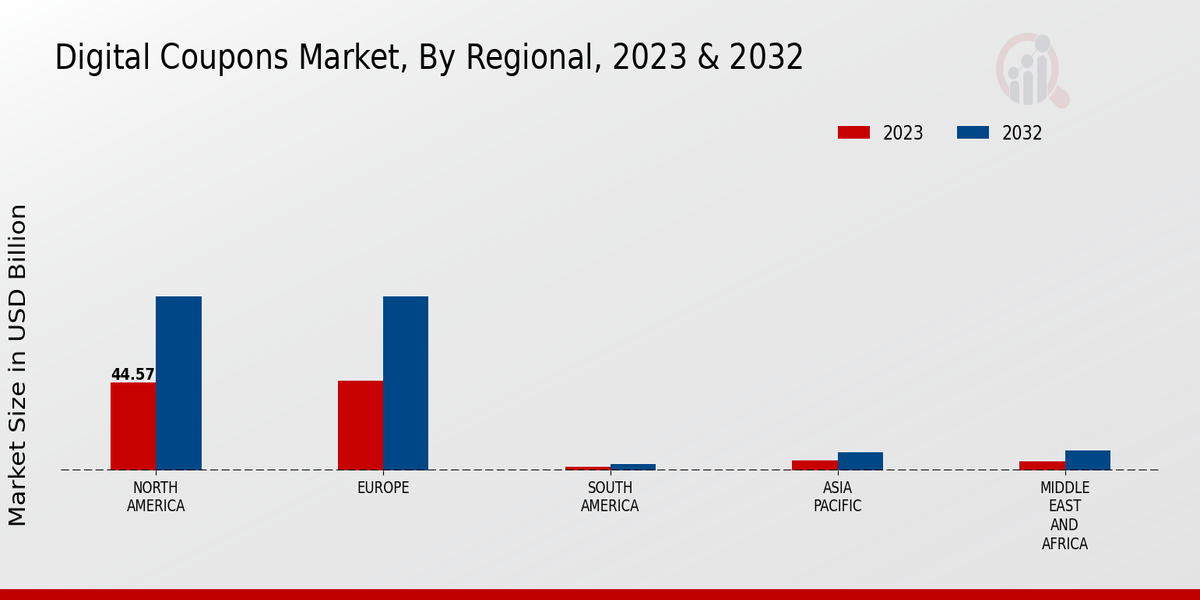 Digital Coupons Market, By Regional, 2023 & 2032

2023
2032

Market Size in USD Billion

44.57

NORTH AMERICA
EUROPE
SOUTH AMERICA
ASIA PACIFIC
MIDDLE EAST AND AFRICA