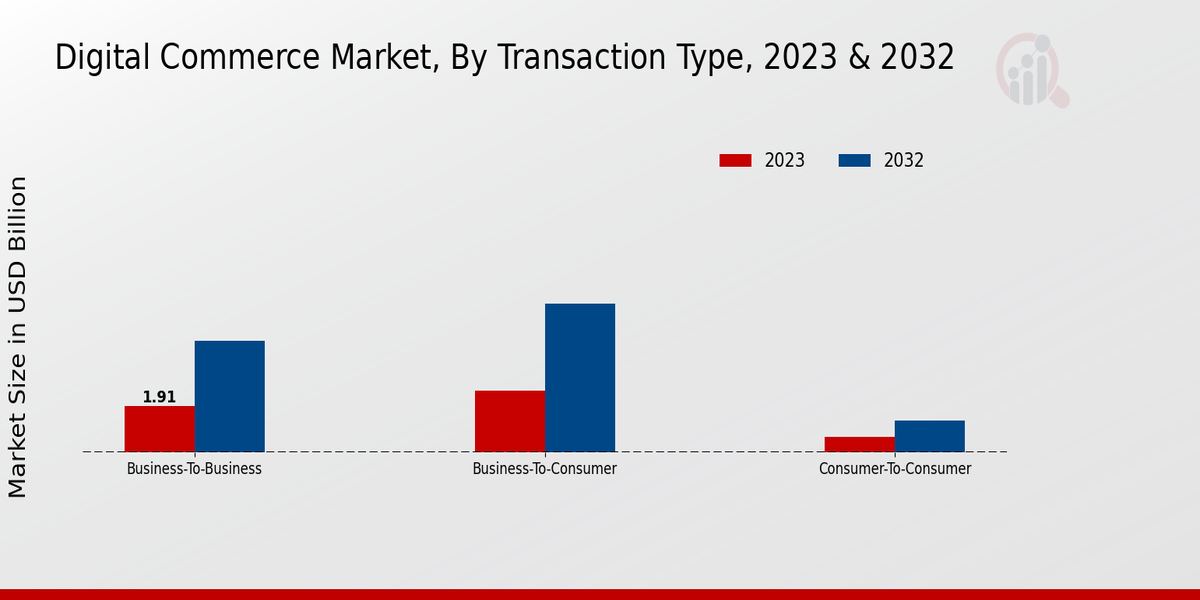 Digital Commerce Market, By Transaction Type, 2023 & 2032

2023
2032

Market Size in USD Billion

1.91

Business-To-Business
Business-To-Consumer
Consumer-To-Consumer