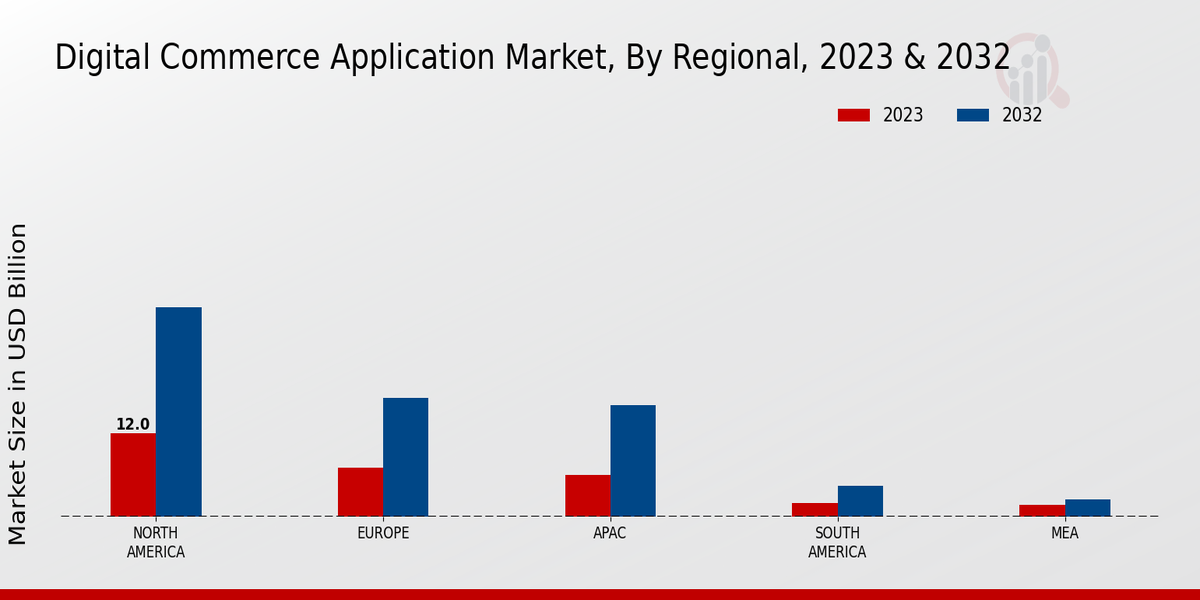 Digital Commerce Application Market, By Regional, 2023 & 2032

2023
2032

Market Size in USD Billion

12.0

NORTH AMERICA
EUROPE
APAC
SOUTH AMERICA
MEA