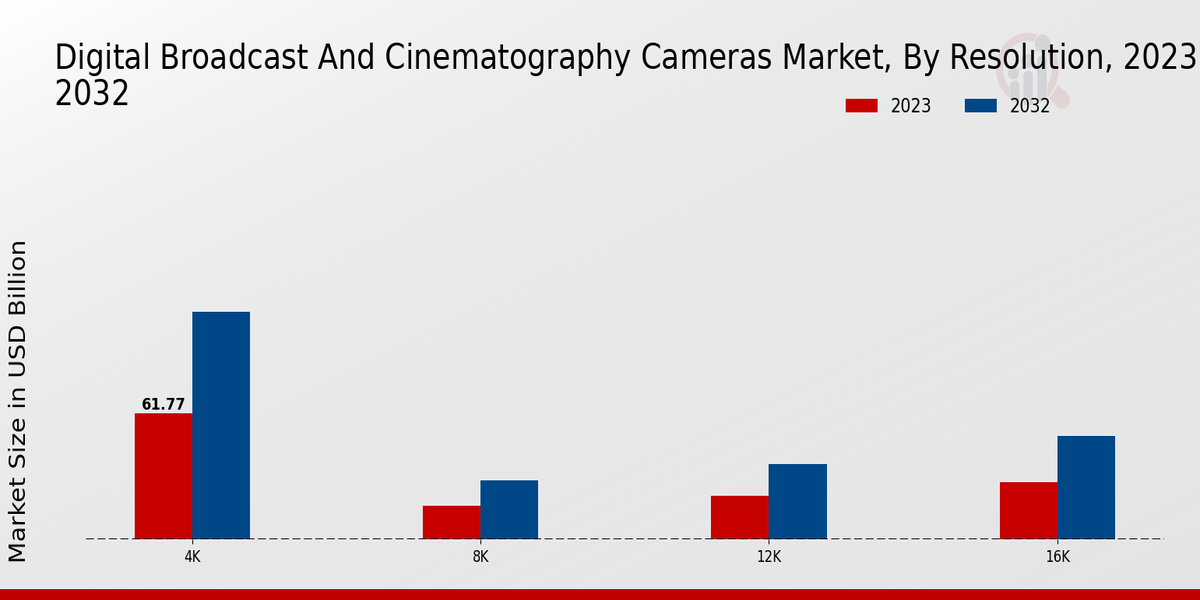 Digital Broadcast And Cinematography Cameras Market, By Resolution, 2023 2032

2023
2032

Market Size in USD Billion

61.77

4K
8K
12K
16K