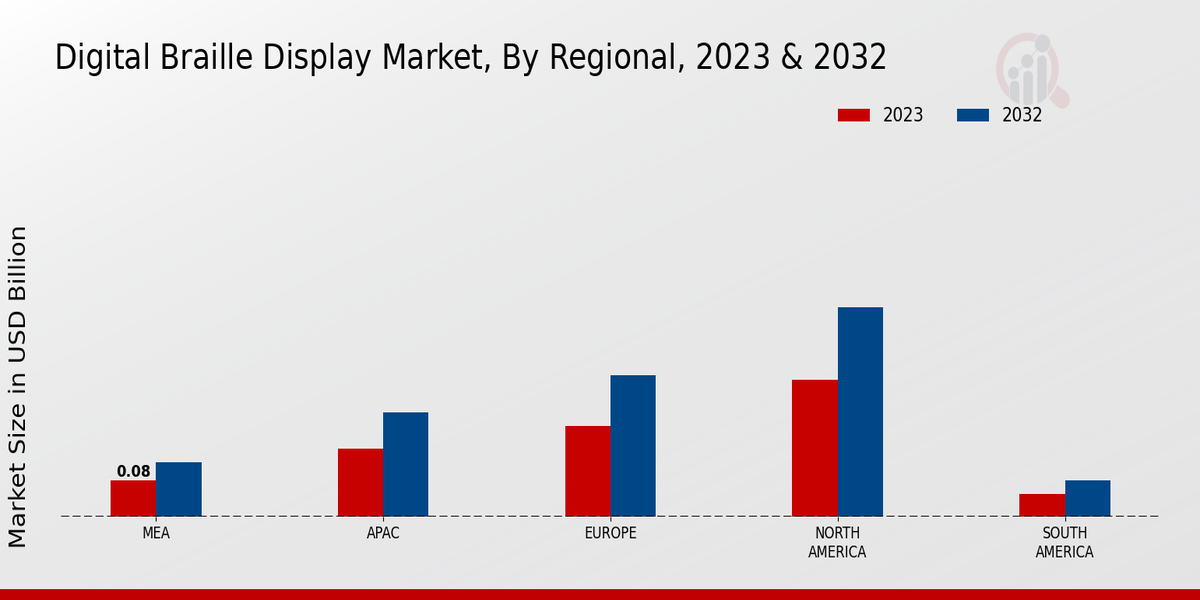 Digital Braille Display Market, By Regional, 2023 & 2032

2023
2032

Market Size in USD Billion

0.08

MEA
APAC
EUROPE
NORTH AMERICA
SOUTH AMERICA