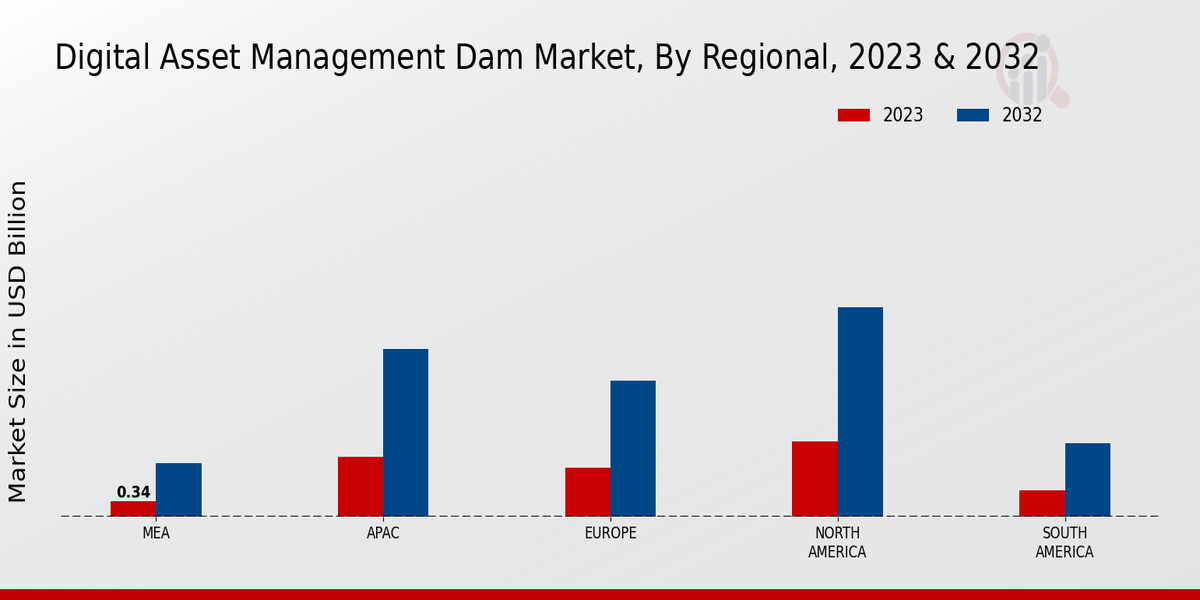 Digital Asset Management Dam Market, By Regional, 2023 & 2032

2023
2032

Market Size in USD Billion

0.34

MEA
APAC
EUROPE
NORTH AMERICA
SOUTH AMERICA