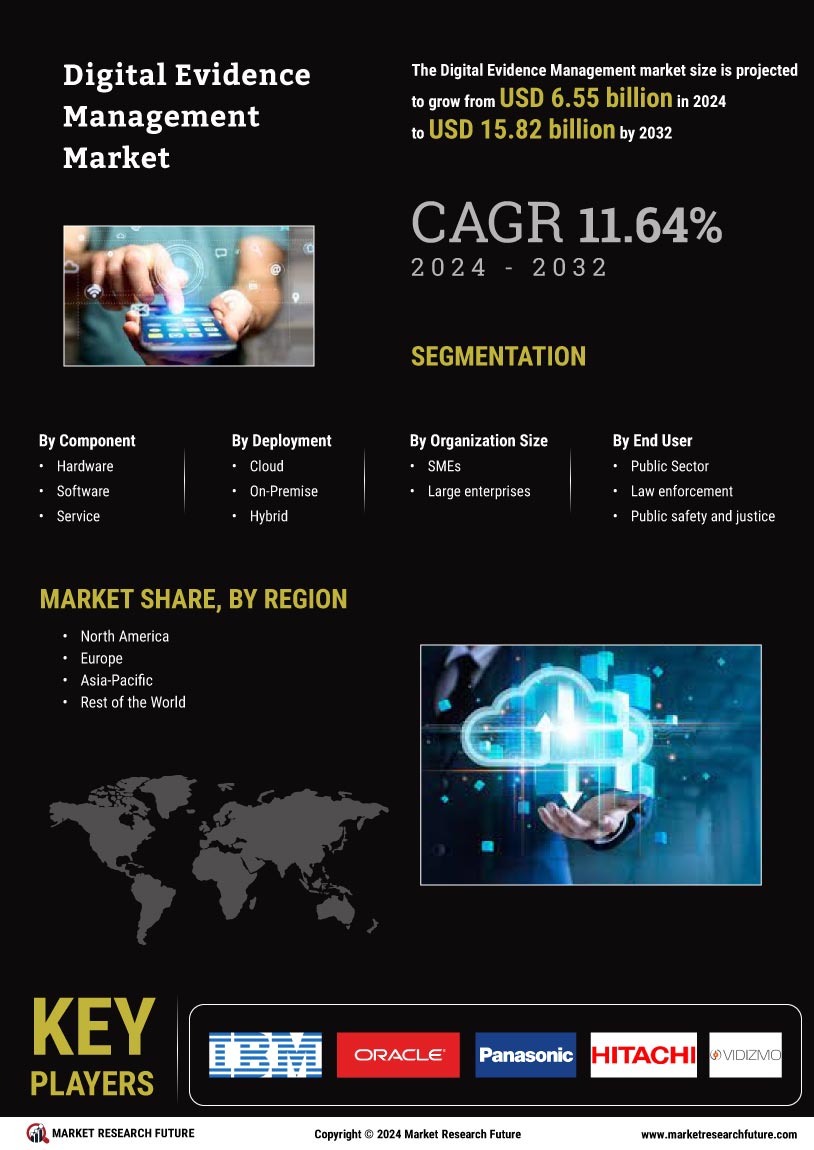 Digital Evidence Management Market

The Digital Evidence Management market size is projected to grow from USD 6.55 billion in 2024 to USD 15.82 billion by 2032

CAGR 11.64%
2024 - 2032

SEGMENTATION

By Component
• Hardware
• Software
• Service

By Deployment
• Cloud
• On-Premise
• Hybrid

By Organization Size
• SMEs
• Large enterprises

By End User
• Public Sector
• Law enforcement
• Public safety and justice

MARKET SHARE, BY REGION
• North America
• Europe
• Asia-Pacific
• Rest of the World

KEY PLAYERS

IBM
ORACLE
Panasonic
HITACHI
VIDIZMO

MARKET RESEARCH FUTURE
Copyright © 2024 Market Research Future
www.marketresearchfuture.com