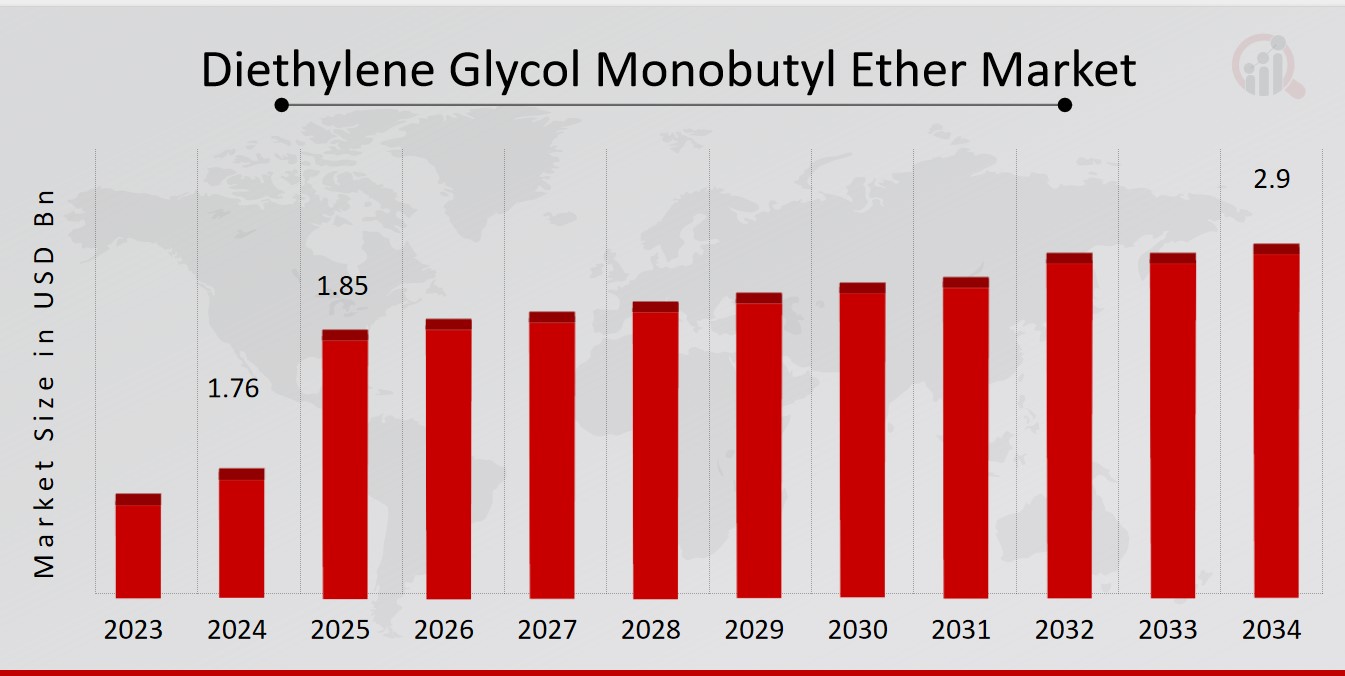 Diethylene Glycol Monobutyl Ether Market

Market Size in USD Bn

1.76
1.85
2.9

2023
2024
2025
2026
2027
2028
2029
2030
2031
2032
2033
2034