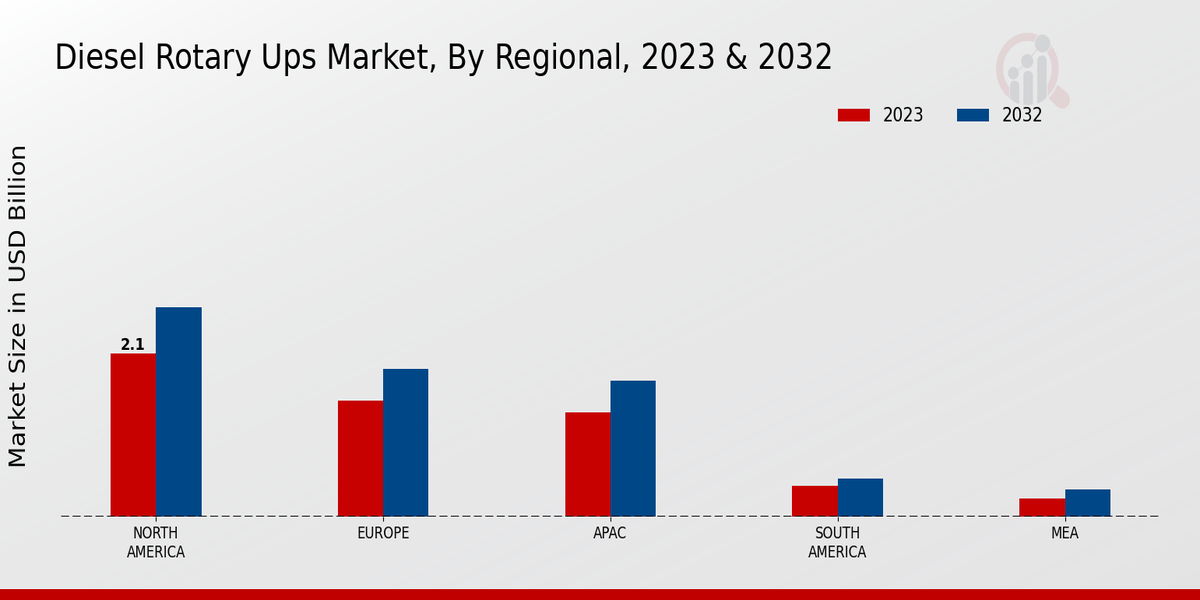 Diesel Rotary Ups Market, By Regional, 2023 & 2032

2023 2032

Market Size in USD Billion

2.1

NORTH AMERICA

EUROPE

APAC

SOUTH AMERICA

MEA