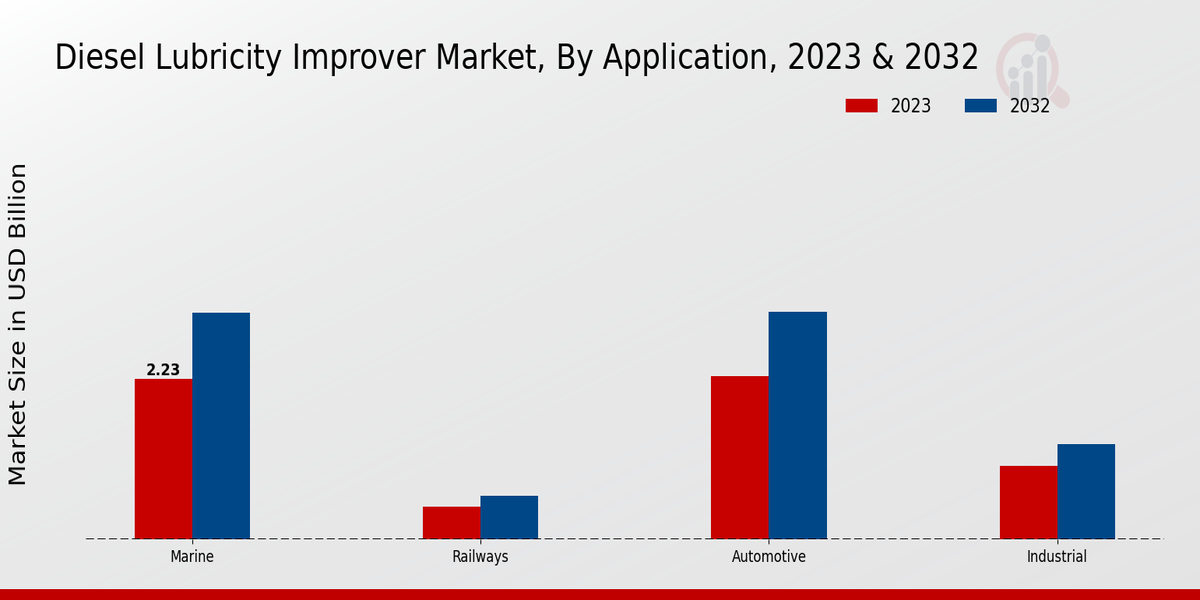 Diesel Lubricity Improver Market, By Application, 2023 & 2032

2023
2032

Market Size in USD Billion

2.23

Marine
Railways
Automotive
Industrial