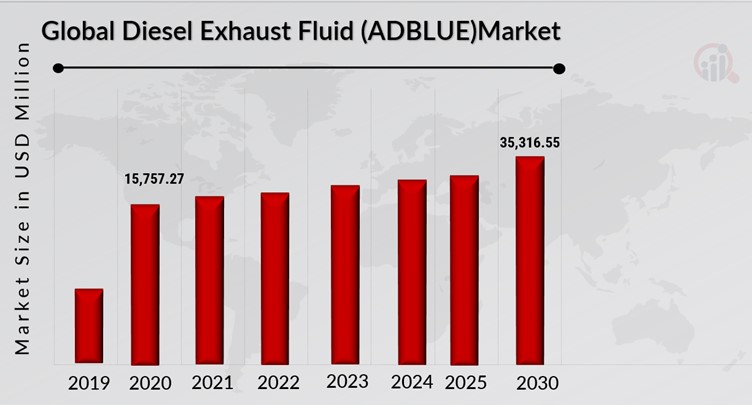 Global Diesel Exhaust Fluid (ADBLUE)Market

Market Size in USD Million

15,757.27

35,316.55

2019 2020 2021 2022 2023 2024 2025 2030