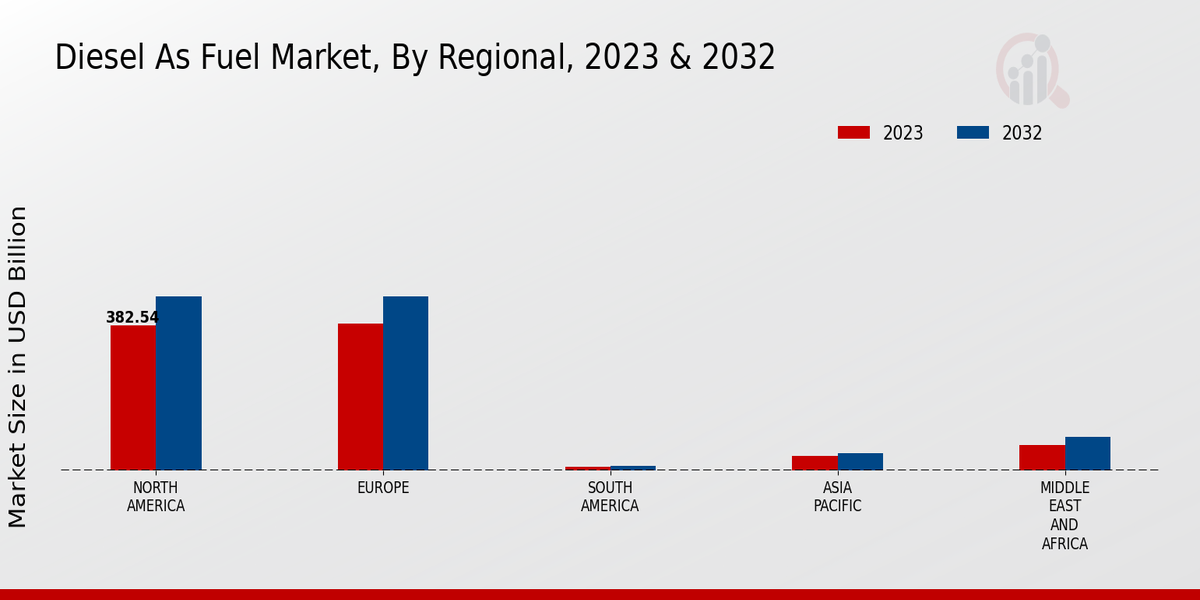 Diesel As Fuel Market, By Regional, 2023 & 2032

2023
2032

Market Size in USD Billion

382.54

NORTH AMERICA
EUROPE
SOUTH AMERICA
ASIA PACIFIC
MIDDLE EAST AND AFRICA