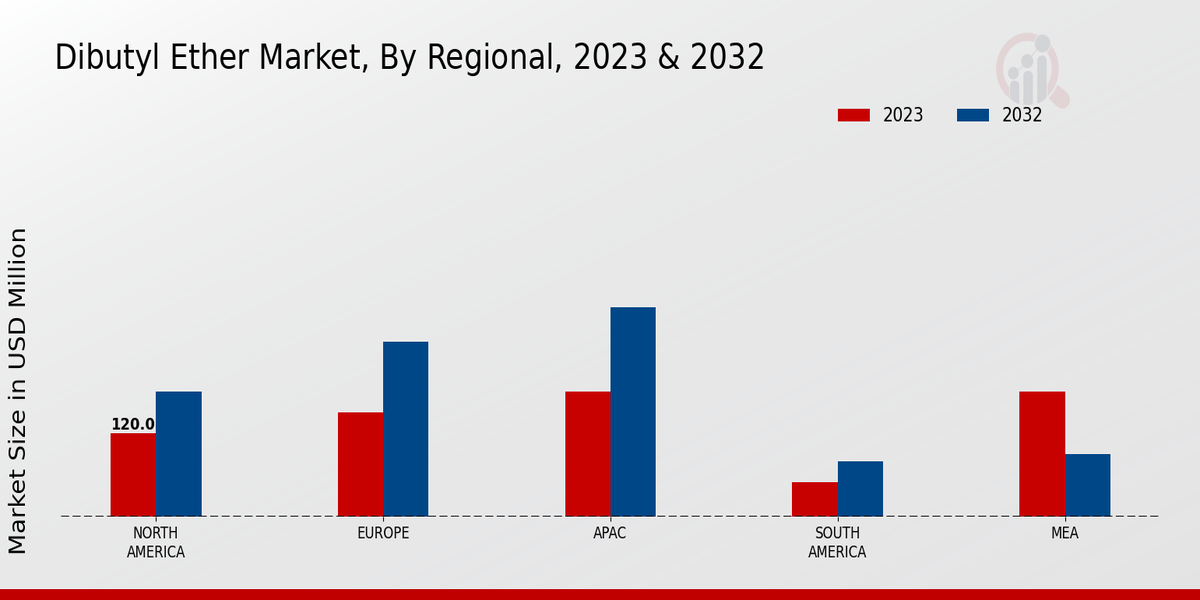 Dibutyl Ether Market, By Regional, 2023 & 2032

2023
2032

Market Size in USD Million

120.0

NORTH AMERICA
EUROPE
APAC
SOUTH AMERICA
MEA