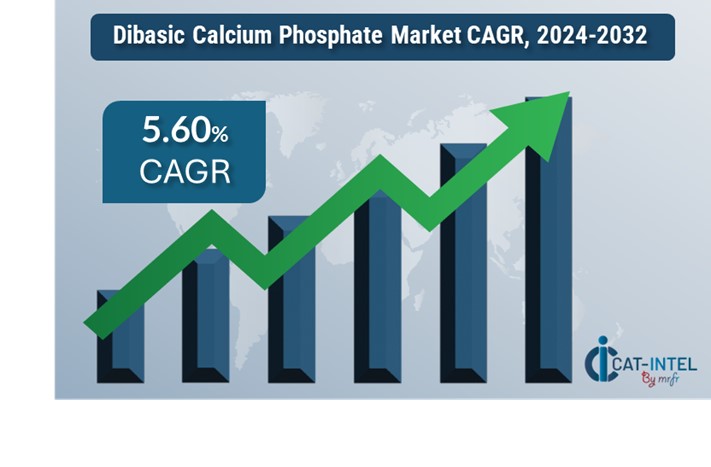 Dibasic Calcium Phosphate Market CAGR, 2024-2032

5.60%
CAGR

CAT-INTEL
By mrfr