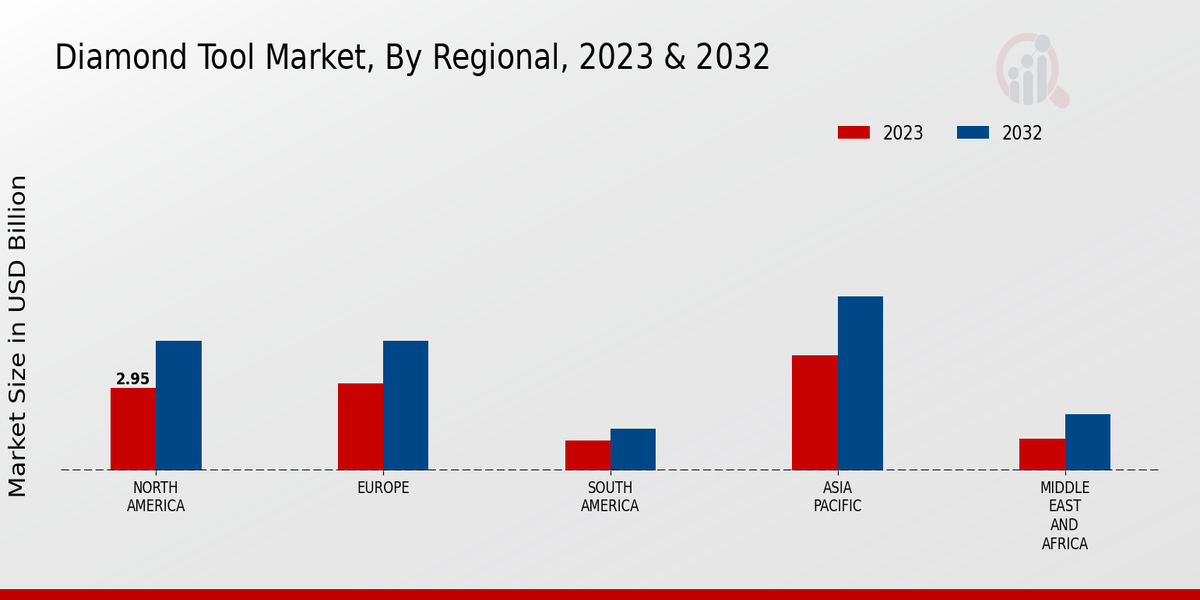 Diamond Tool Market, By Regional, 2023 & 2032

2023
2032

Market Size in USD Billion

2.95

NORTH AMERICA
EUROPE
SOUTH AMERICA
ASIA PACIFIC
MIDDLE EAST AND AFRICA