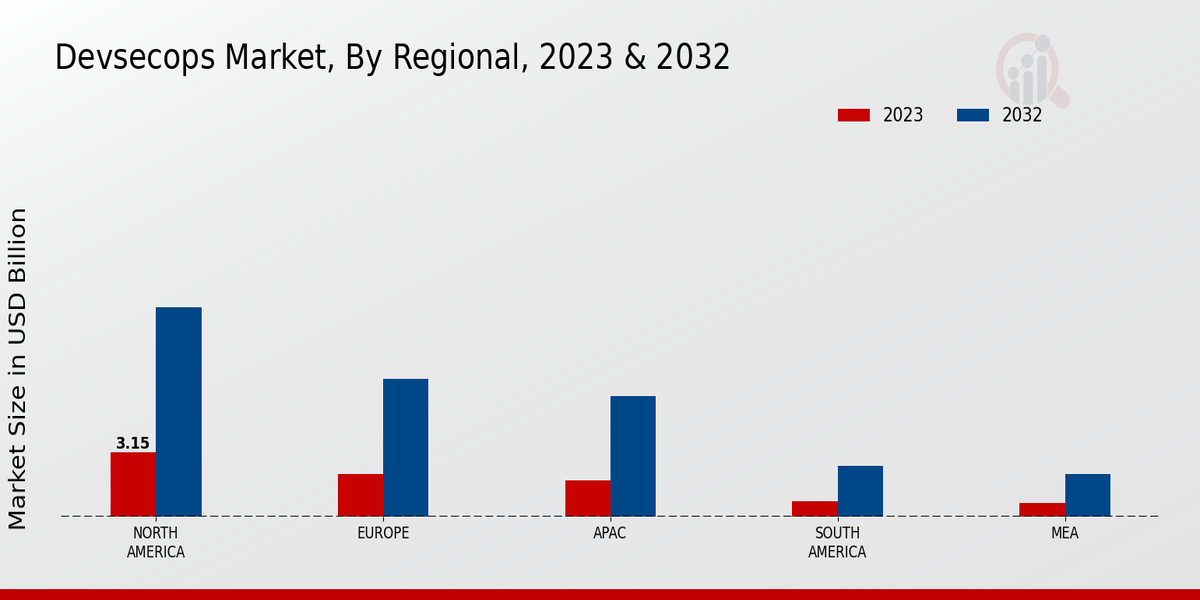 Devsecops Market, By Regional, 2023 & 2032

2023
2032

Market Size in USD Billion

3.15

NORTH AMERICA
EUROPE
APAC
SOUTH AMERICA
MEA