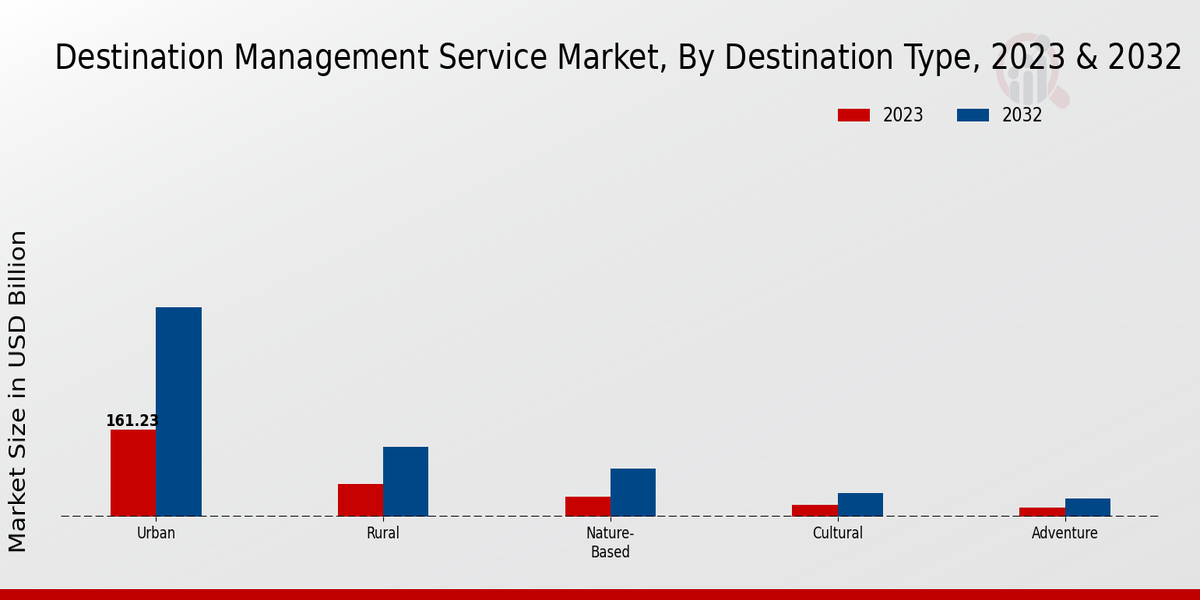 Destination Management Service Market, By Destination Type, 2023 & 2032

2023
2032

Market Size in USD Billion

161.23

Urban
Rural
Nature-Based
Cultural
Adventure